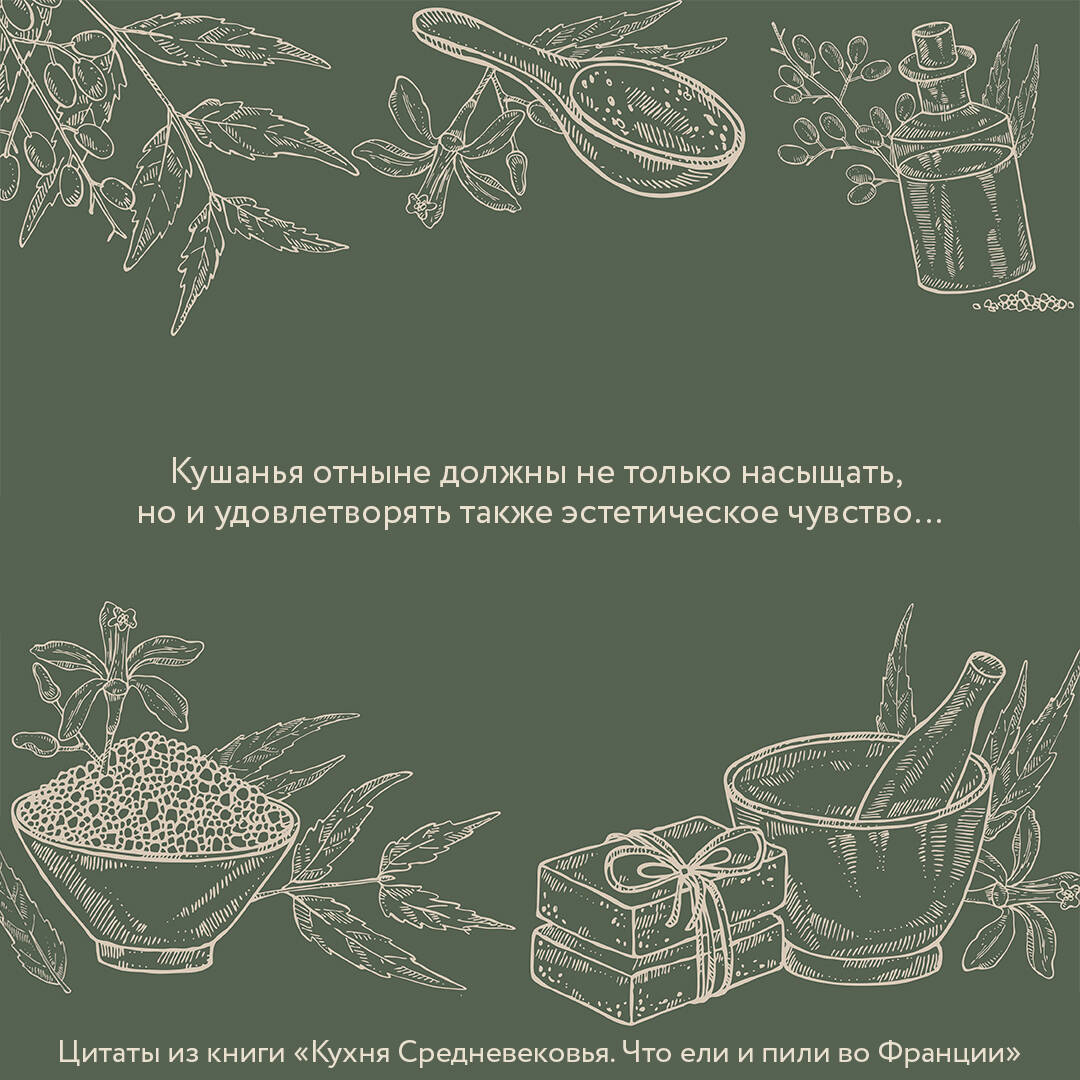 Кушанья отныне должны не только насыщать, но и удовлетворять также эстетическое чувство…

Цитаты из книги «Кухня Средневековья. Что ели и пили во Франции»