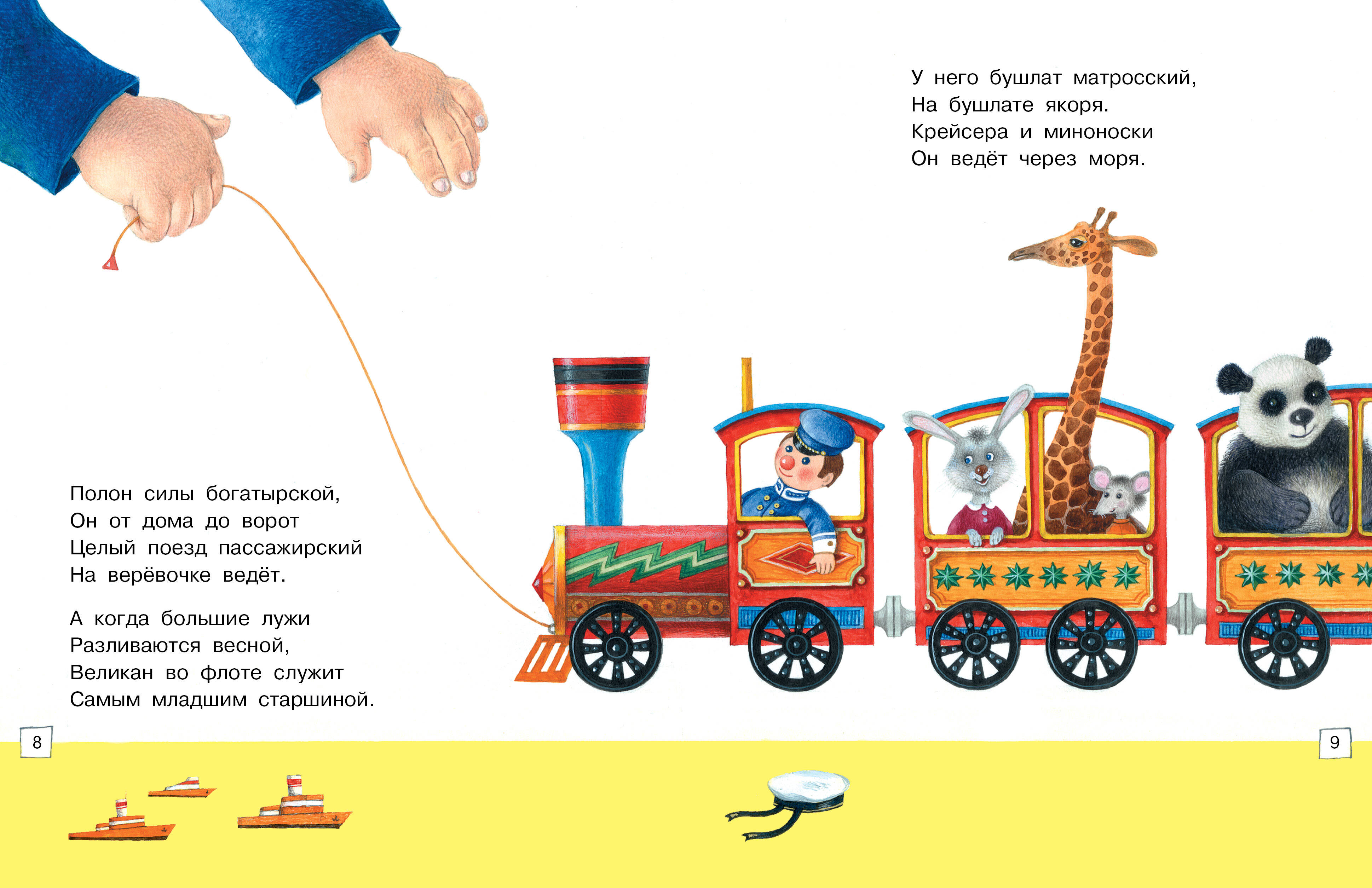 Полон силы богатырской,
Он от дома до ворот
Целый поезд пассажирский
На верёвочке ведёт.

А когда большие лужи
Разливаются весной,
Великан во флоте служит
Самым младшим старшиной.

8

У него бушлат матросский,
На бушлате якоря.
Крейсера и миноноски
Он ведёт через моря.

9