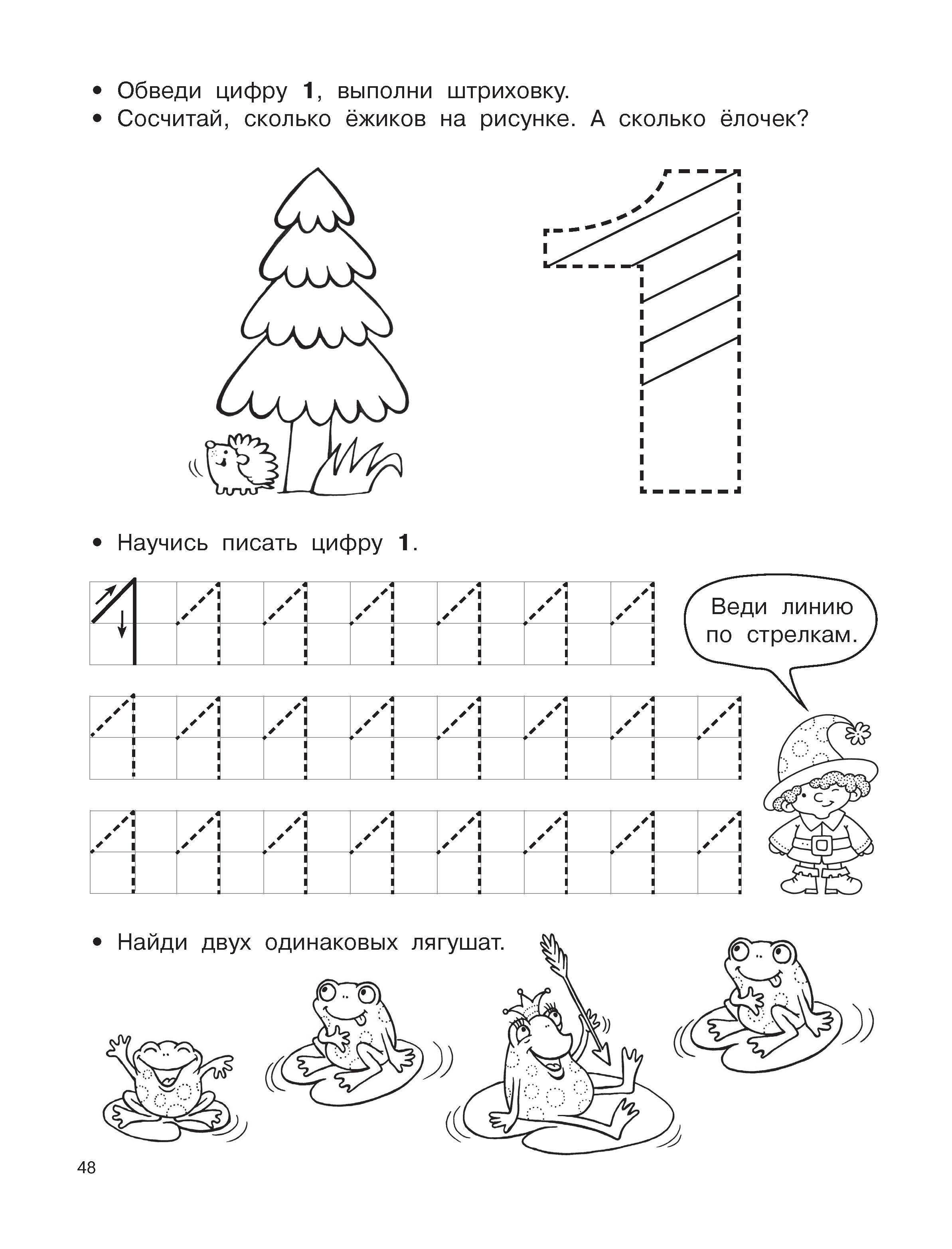 • Обведи цифру **1**, выполни штриховку.
• Сосчитай, сколько ёжиков на рисунке. А сколько ёлочек?

• Научись писать цифру **1**.

Веди линию по стрелкам.

• Найди двух одинаковых лягушат.

48