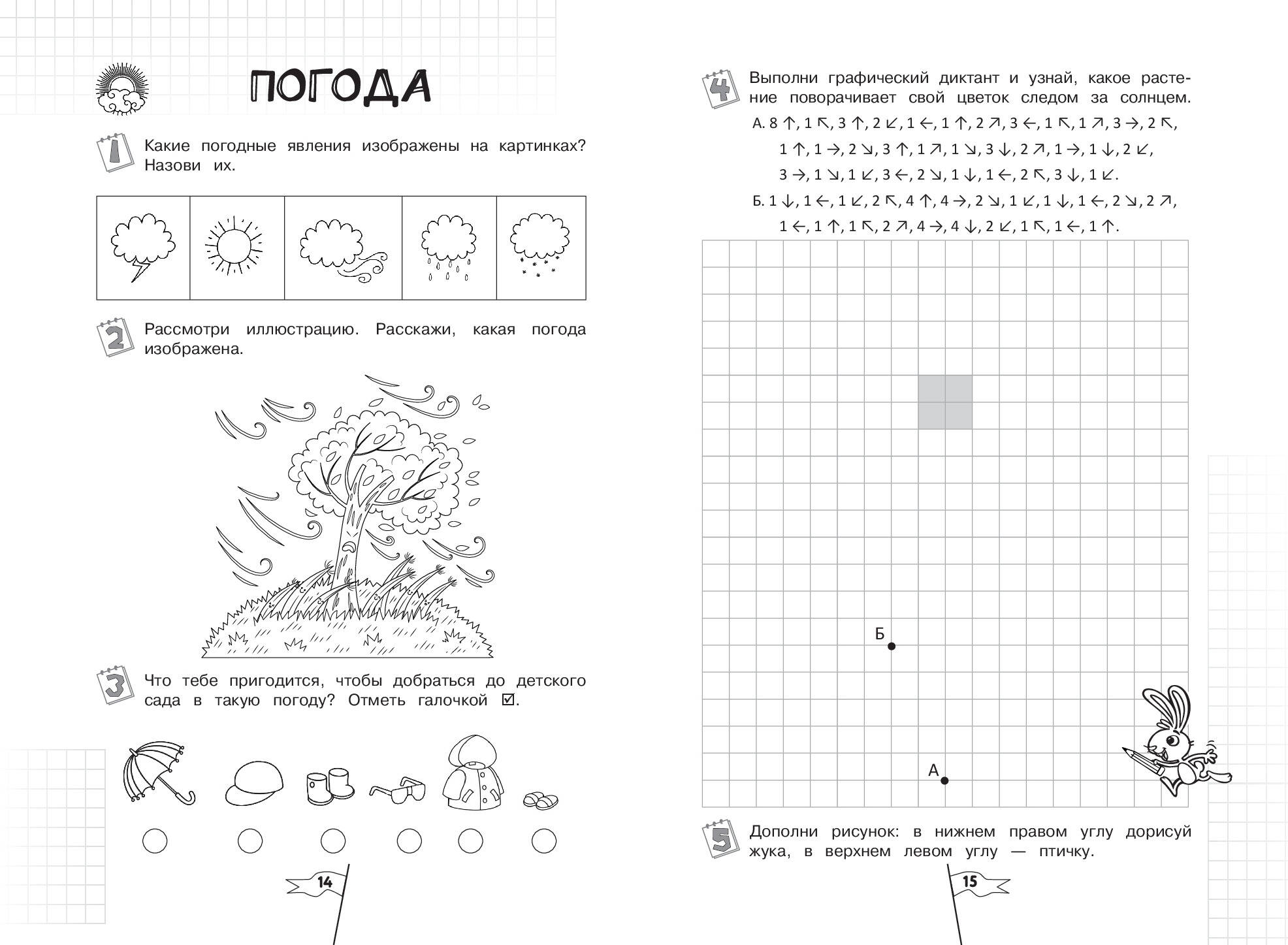 ПОГОДА

1 Какие погодные явления изображены на картинках? Назови их.

2 Рассмотри иллюстрацию. Расскажи, какая погода изображена.

3 Что тебе пригодится, чтобы добраться до детского сада в такую погоду? Отметь галочкой ☑.

14

4 Выполни графический диктант и узнай, какое растение поворачивает свой цветок следом за солнцем.

А. 8 ↑, 1 ↖, 3 ↑, 2 ↙, 1 ←, 1 ↑, 2 ↗, 3 ←, 1 ↖, 1 ↗, 3 →, 2 ↖, 1 ↑, 1 →, 2 ↘, 3 ↑, 1 ↗, 1 ↘, 3 ↓, 2 ↗, 1 →, 1 ↓, 2 ↙, 3 →, 1 ↘, 1 ↙, 3 ←, 2 ↘, 1 ↓, 1 ←, 2 ↖, 3 ↓, 1 ↙.

Б. 1 ↓, 1 ←, 1 ↙, 2 ↖, 4 ↑, 4 →, 2 ↘, 1 ↙, 1 ↓, 1 ←, 2 ↘, 2 ↗, 1 ←, 1 ↑, 1 ↖, 2 ↗, 4 →, 4 ↓, 2 ↙, 1 ↖, 1 ←, 1 ↑.

Б

А

5 Дополни рисунок: в нижнем правом углу дорисуй жука, в верхнем левом углу — птичку.

15