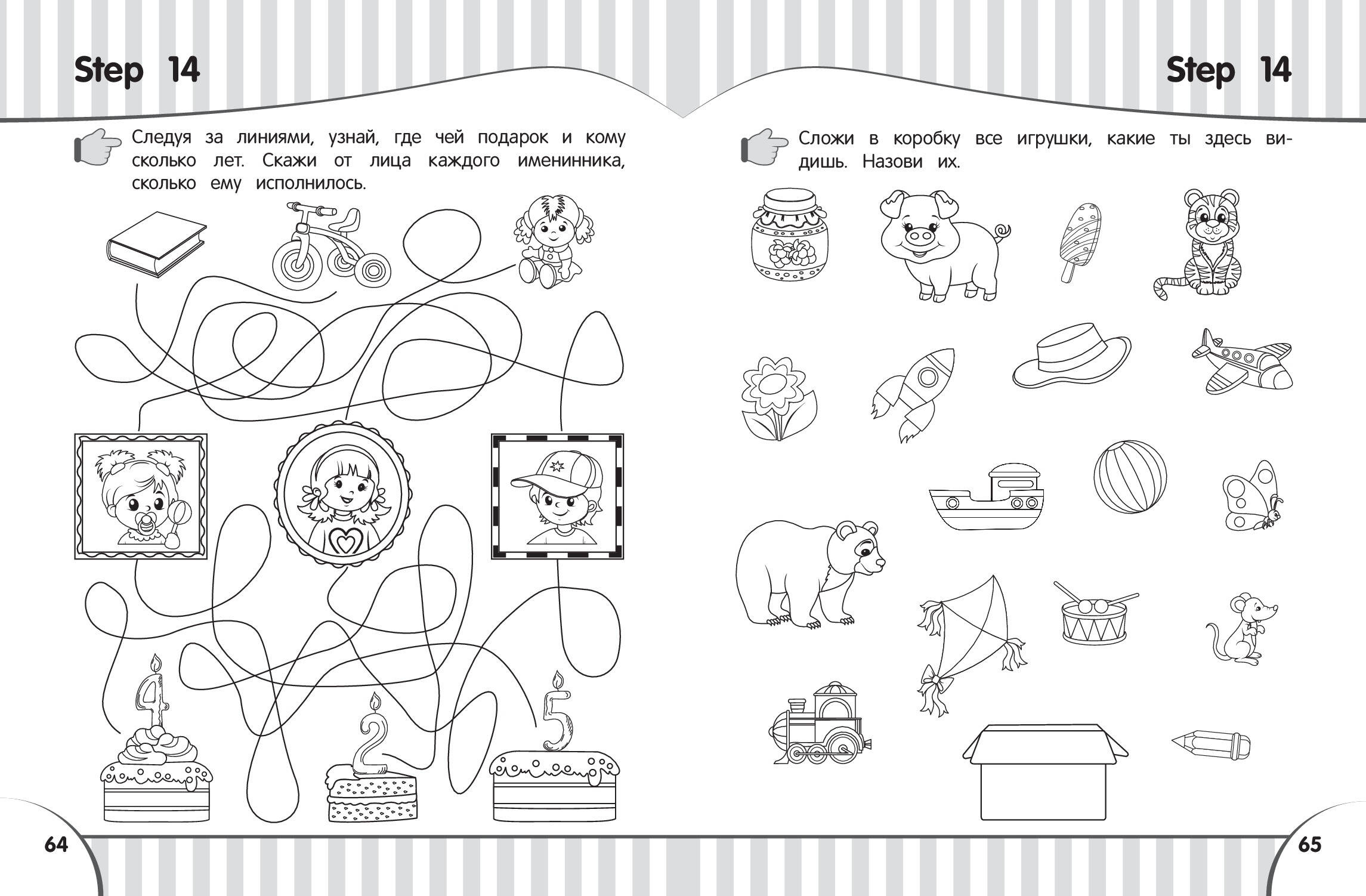 Step 14

Следуя за линиями, узнай, где чей подарок и кому сколько лет. Скажи от лица каждого именинника, сколько ему исполнилось.

4

2

5

64

Step 14

Сложи в коробку все игрушки, какие ты здесь видишь. Назови их.

65