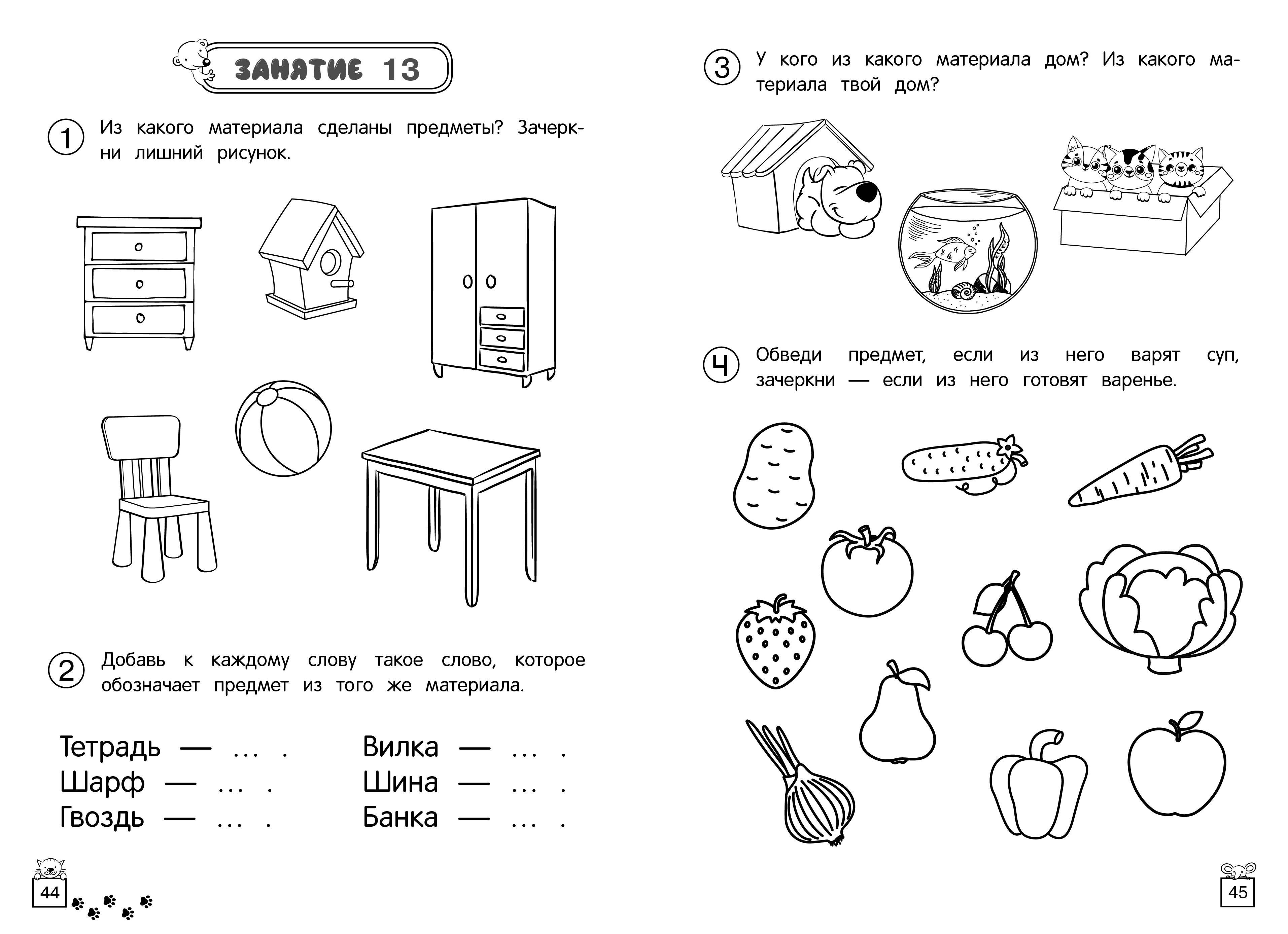 ЗАНЯТИЕ 13

1 Из какого материала сделаны предметы? Зачеркни лишний рисунок.

2 Добавь к каждому слову такое слово, которое обозначает предмет из того же материала.

Тетрадь — ... .
Шарф — ... .
Гвоздь — ... .

Вилка — ... .
Шина — ... .
Банка — ... .

44

3 У кого из какого материала дом? Из какого материала твой дом?

4 Обведи предмет, если из него варят суп, зачеркни — если из него готовят варенье.

45