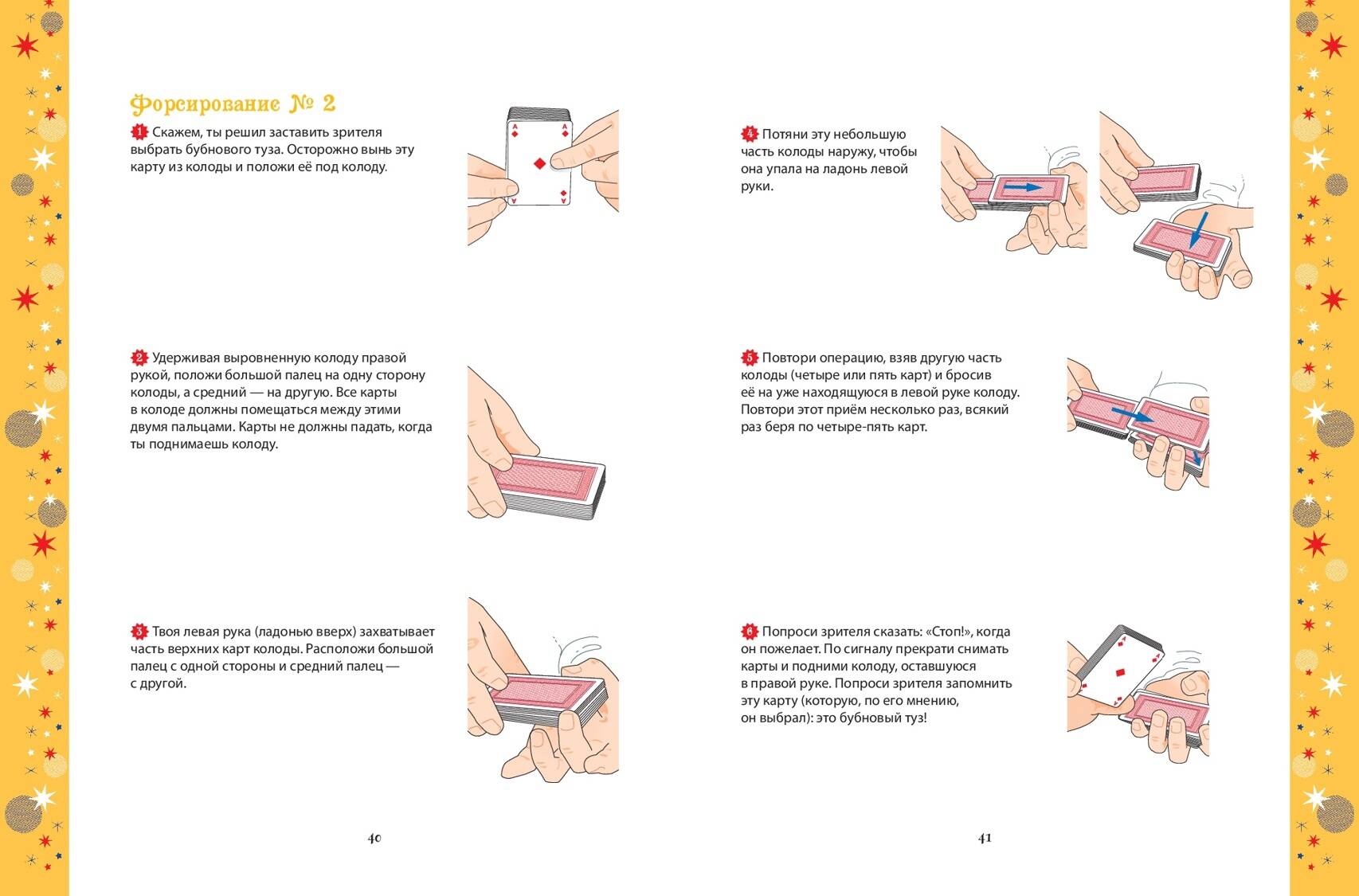 Форсирование № 2

1 Скажем, ты решил заставить зрителя выбрать бубнового туза. Осторожно вынь эту карту из колоды и положи её под колоду.

2 Удерживая выровненную колоду правой рукой, положи большой палец на одну сторону колоды, а средний — на другую. Все карты в колоде должны помещаться между этими двумя пальцами. Карты не должны падать, когда ты поднимаешь колоду.

3 Твоя левая рука (ладонью вверх) захватывает часть верхних карт колоды. Расположи большой палец с одной стороны и средний палец — с другой.

40

4 Потяни эту небольшую часть колоды наружу, чтобы она упала на ладонь левой руки.

5 Повтори операцию, взяв другую часть колоды (четыре или пять карт) и бросив её на уже находящуюся в левой руке колоду. Повтори этот приём несколько раз, всякий раз беря по четыре-пять карт.

6 Попроси зрителя сказать: «Стоп!», когда он пожелает. По сигналу прекрати снимать карты и подними колоду, оставшуюся в правой руке. Попроси зрителя запомнить эту карту (которую, по его мнению, он выбрал): это бубновый туз!

41