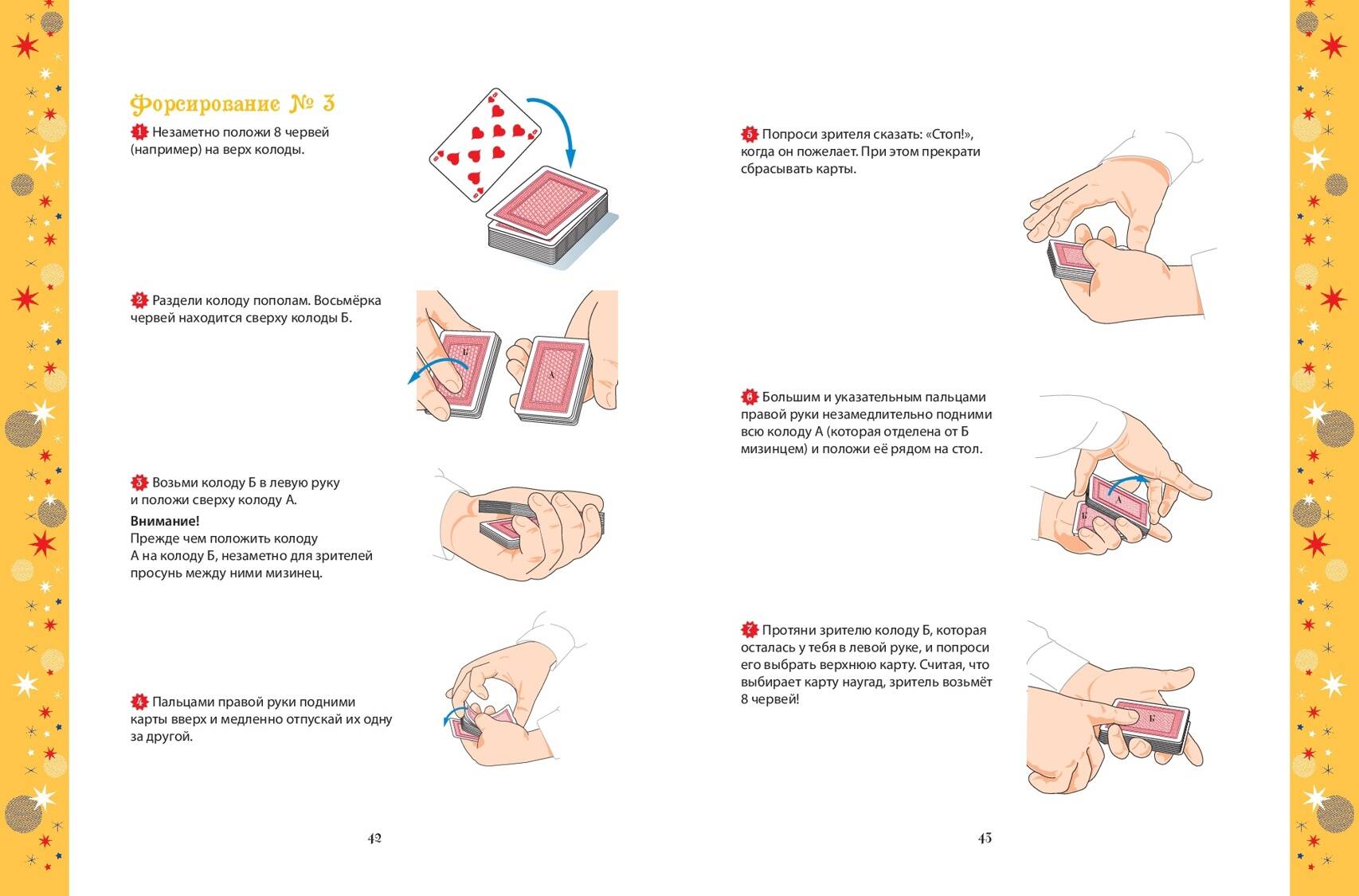 Форсирование № 3

1 Незаметно положи 8 червей (например) на верх колоды.

8

8

2 Раздели колоду пополам. Восьмёрка червей находится сверху колоды Б.

Б

А

3 Возьми колоду Б в левую руку и положи сверху колоду А.

Внимание!
Прежде чем положить колоду А на колоду Б, незаметно для зрителей просунь между ними мизинец.

4 Пальцами правой руки подними карты вверх и медленно отпускай их одну за другой.

42

5 Попроси зрителя сказать: «Стоп!», когда он пожелает. При этом прекрати сбрасывать карты.

6 Большим и указательным пальцами правой руки незамедлительно подними всю колоду А (которая отделена от Б мизинцем) и положи её рядом на стол.

А

Б

7 Протяни зрителю колоду Б, которая осталась у тебя в левой руке, и попроси его выбрать верхнюю карту. Считая, что выбирает карту наугад, зритель возьмёт 8 червей!

Б

43