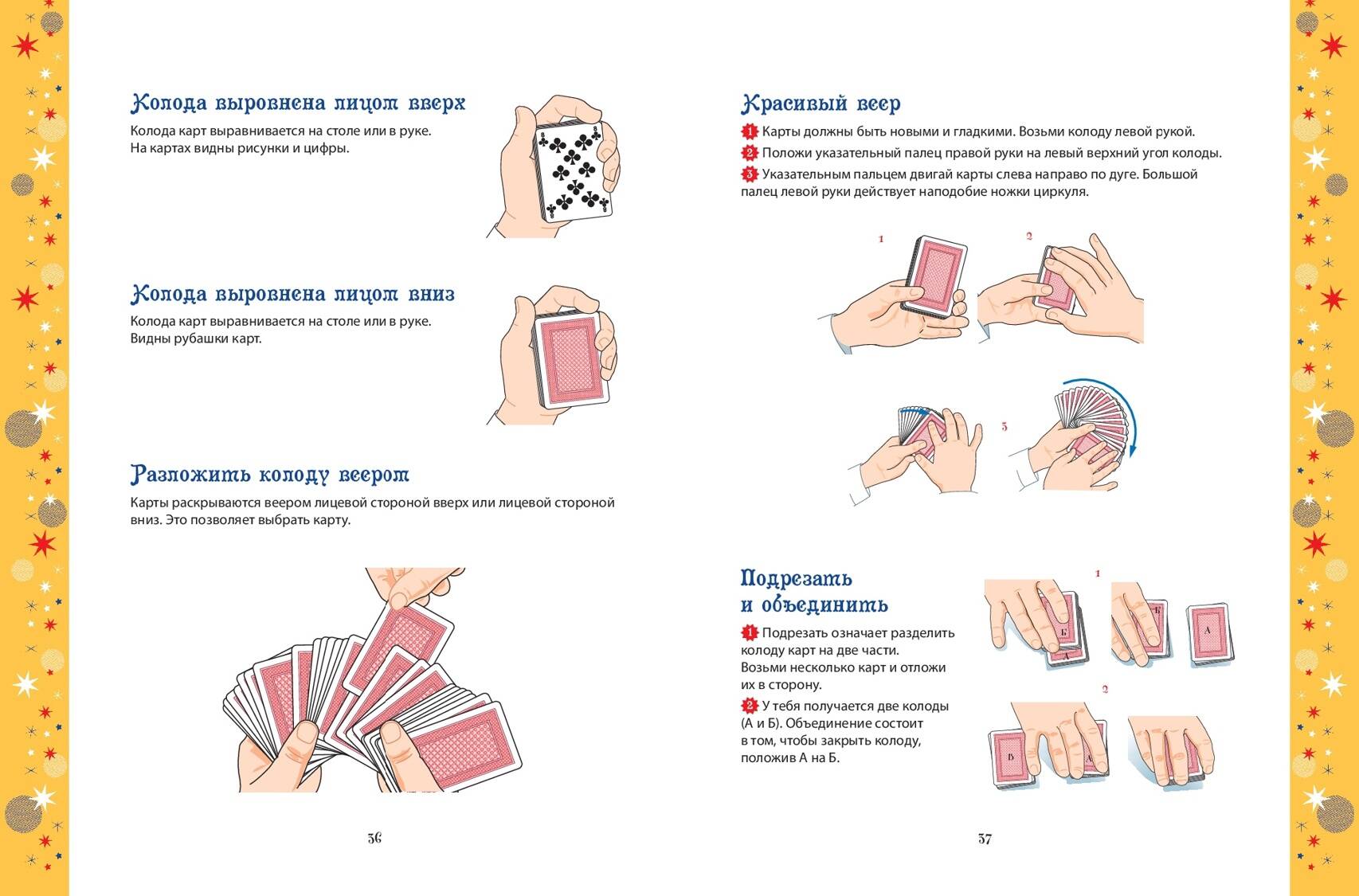 Колода выровнена лицом вверх
Колода карт выравнивается на столе или в руке. На картах видны рисунки и цифры.

Колода выровнена лицом вниз
Колода карт выравнивается на столе или в руке. Видны рубашки карт.

Разложить колоду веером
Карты раскрываются веером лицевой стороной вверх или лицевой стороной вниз. Это позволяет выбрать карту.

36

Красивый веер
1 Карты должны быть новыми и гладкими. Возьми колоду левой рукой.
2 Положи указательный палец правой руки на левый верхний угол колоды.
3 Указательным пальцем двигай карты слева направо по дуге. Большой палец левой руки действует наподобие ножки циркуля.

1
2
3

Подрезать и объединить
1 Подрезать означает разделить колоду карт на две части. Возьми несколько карт и отложи их в сторону.
2 У тебя получается две колоды (А и Б). Объединение состоит в том, чтобы закрыть колоду, положив А на Б.

1
Б
А
Б
А
2
Б
А

37