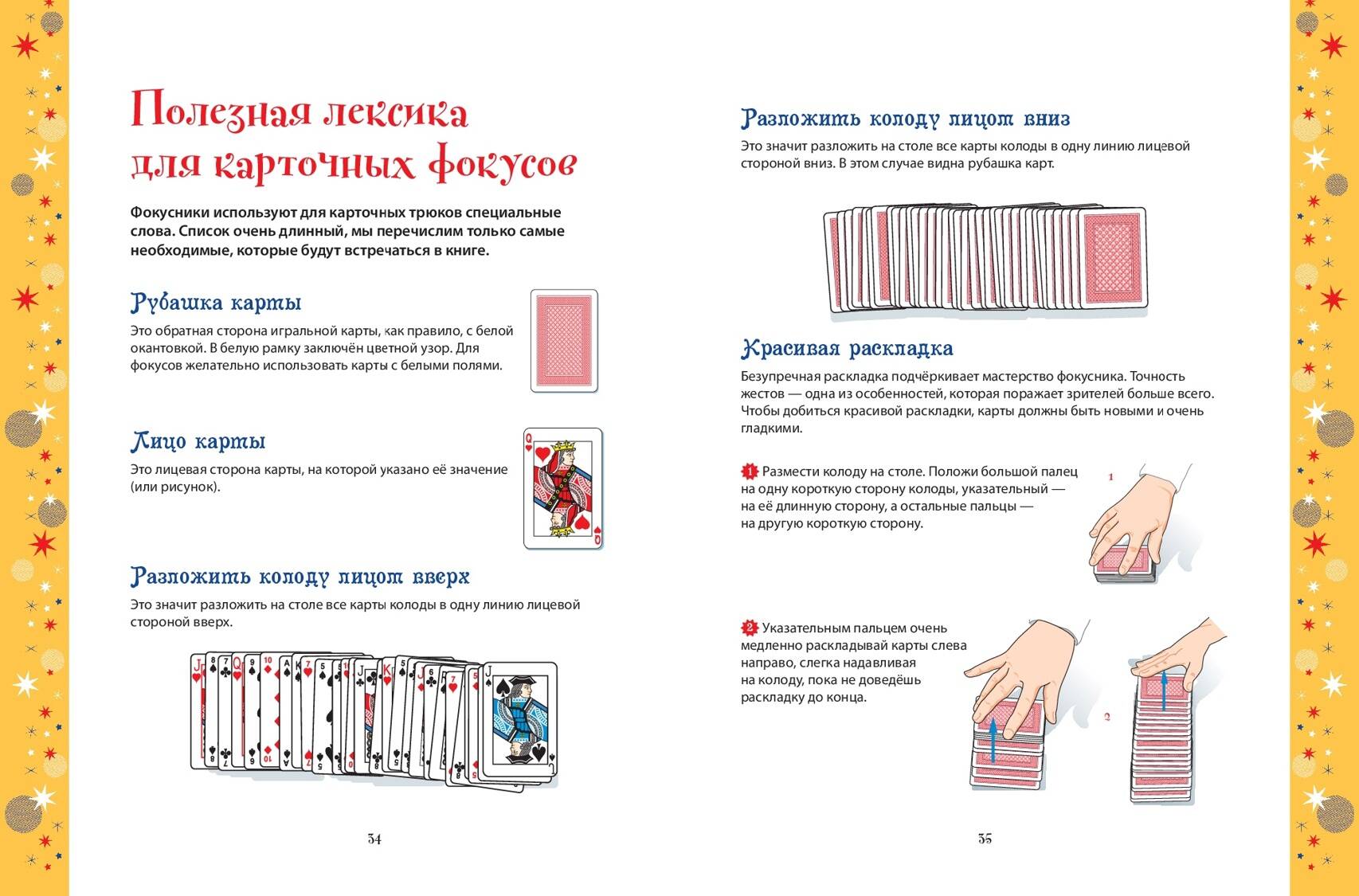 Полезная лексика для карточных фокусов

Фокусники используют для карточных трюков специальные слова. Список очень длинный, мы перечислим только самые необходимые, которые будут встречаться в книге.

Рубашка карты

Это обратная сторона игральной карты, как правило, с белой окантовкой. В белую рамку заключён цветной узор. Для фокусов желательно использовать карты с белыми полями.

Лицо карты

Это лицевая сторона карты, на которой указано её значение (или рисунок).

Разложить колоду лицом вверх

Это значит разложить на столе все карты колоды в одну линию лицевой стороной вверх.

34

Разложить колоду лицом вниз

Это значит разложить на столе все карты колоды в одну линию лицевой стороной вниз. В этом случае видна рубашка карт.

Красивая раскладка

Безупречная раскладка подчёркивает мастерство фокусника. Точность жестов — одна из особенностей, которая поражает зрителей больше всего. Чтобы добиться красивой раскладки, карты должны быть новыми и очень гладкими.

1 Размести колоду на столе. Положи большой палец на одну короткую сторону колоды, указательный — на её длинную сторону, а остальные пальцы — на другую короткую сторону.

1

2 Указательным пальцем очень медленно раскладывай карты слева направо, слегка надавливая на колоду, пока не доведёшь раскладку до конца.

2

35