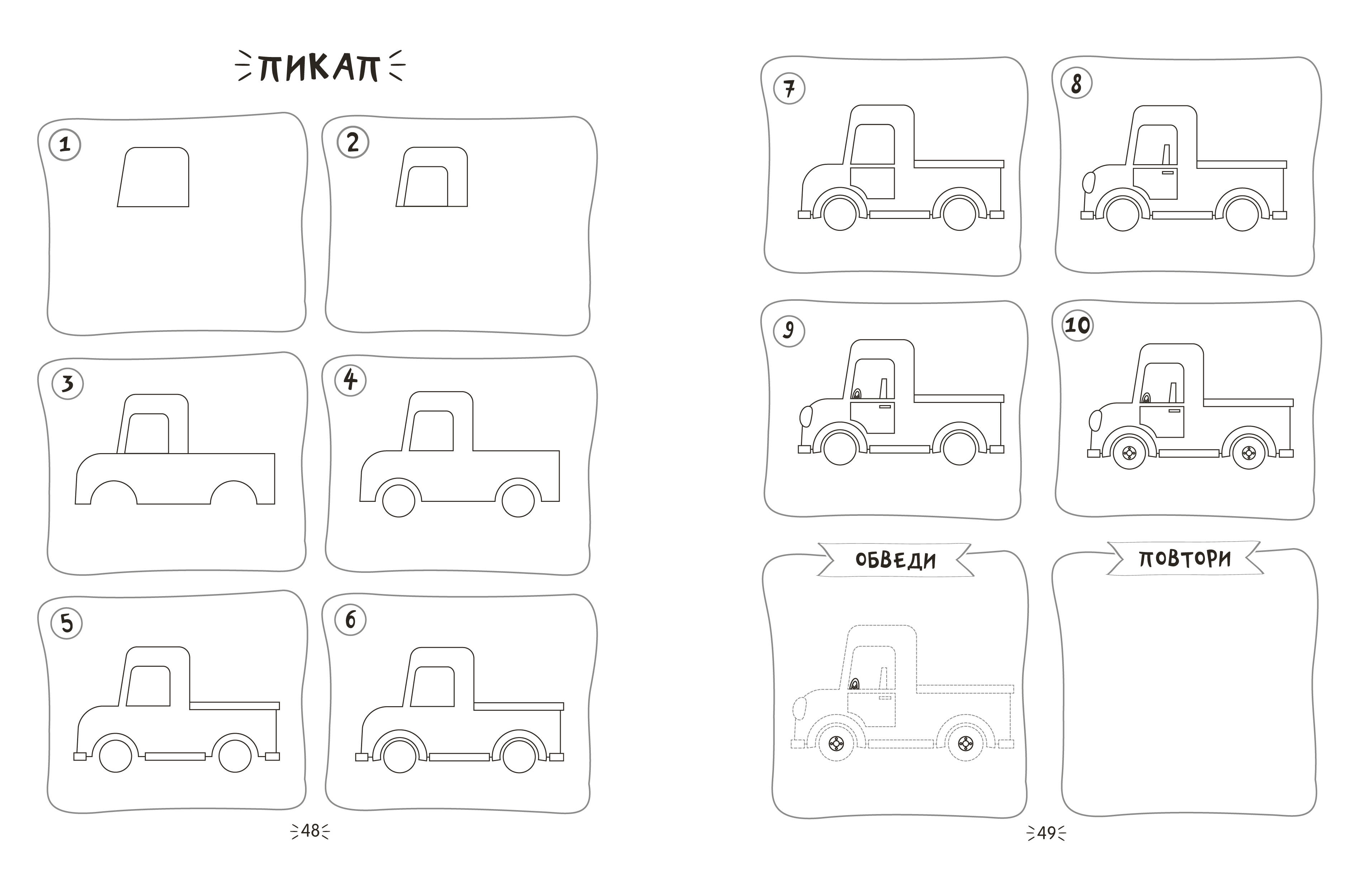 ПИКАП

1

2

3

4

5

6

48

7

8

9

10

ОБВЕДИ

ПОВТОРИ

49