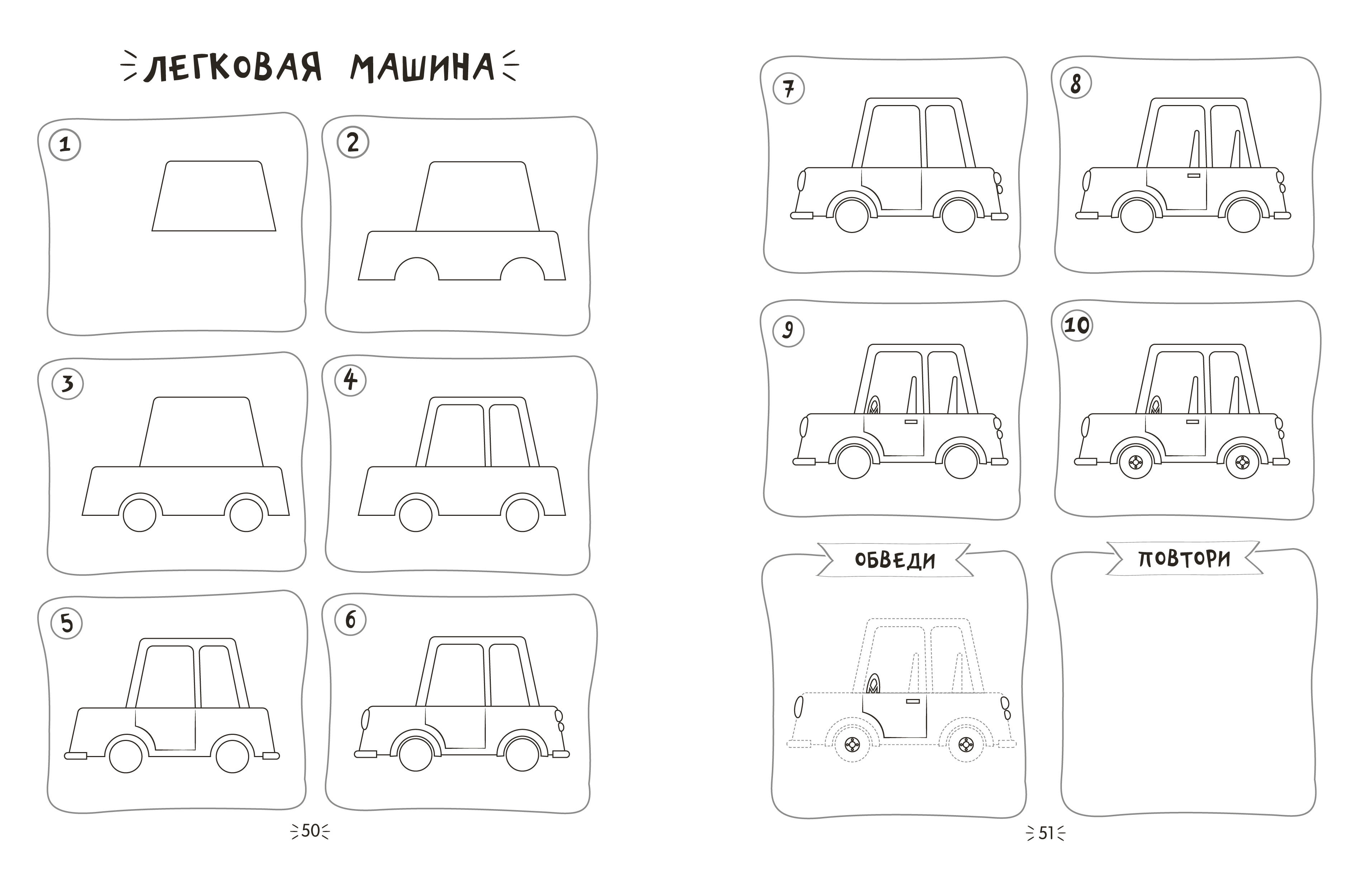 ЛЕГКОВАЯ МАШИНА

1

2

3

4

5

6

50

7

8

9

10

ОБВЕДИ

ПОВТОРИ

51