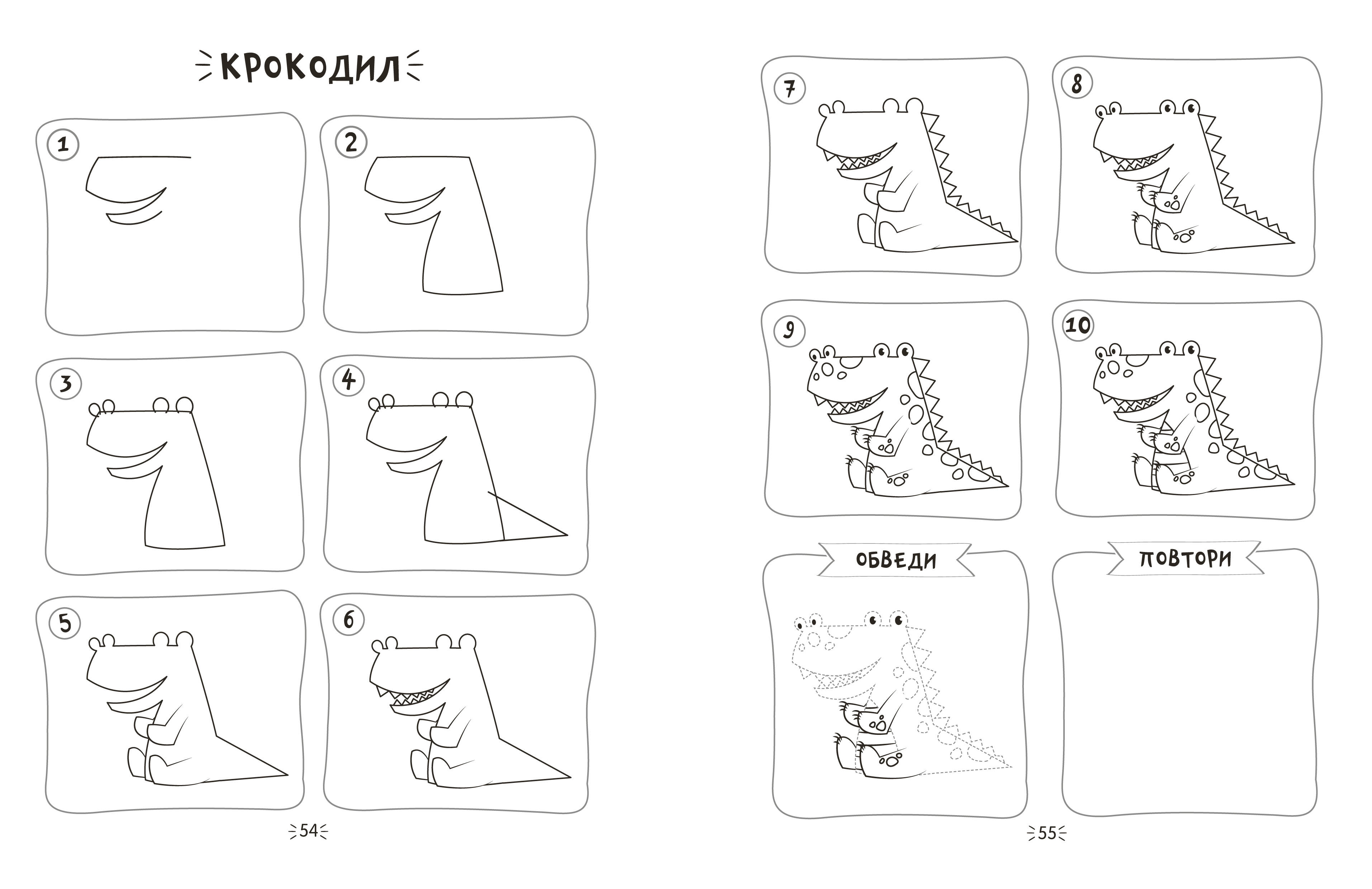 КРОКОДИЛ

1

2

3

4

5

6

54

7

8

9

10

ОБВЕДИ

ПОВТОРИ

55