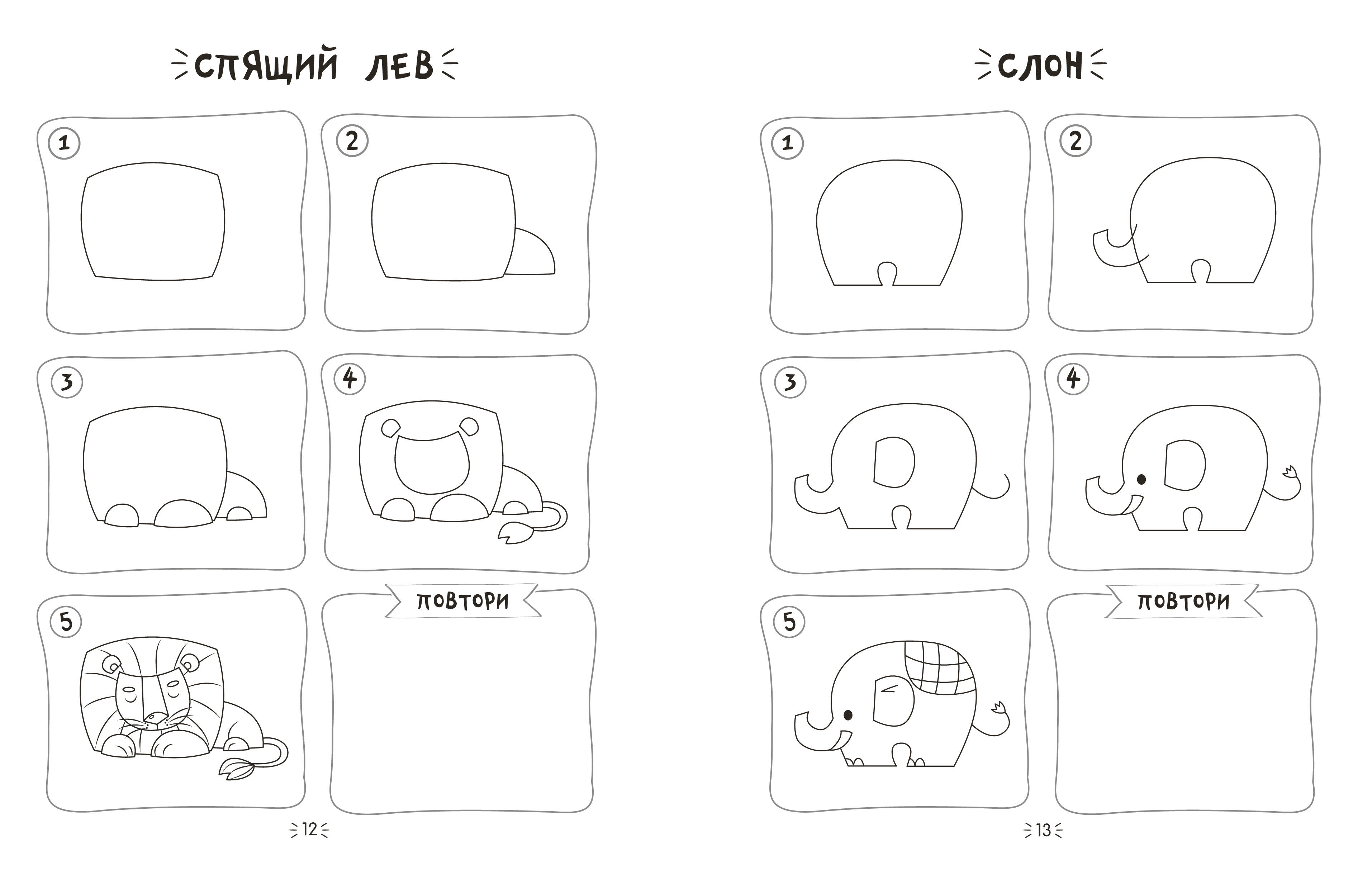 СПЯЩИЙ ЛЕВ

1

2

3

4

5

ПОВТОРИ

12

СЛОН

1

2

3

4

5

ПОВТОРИ

13