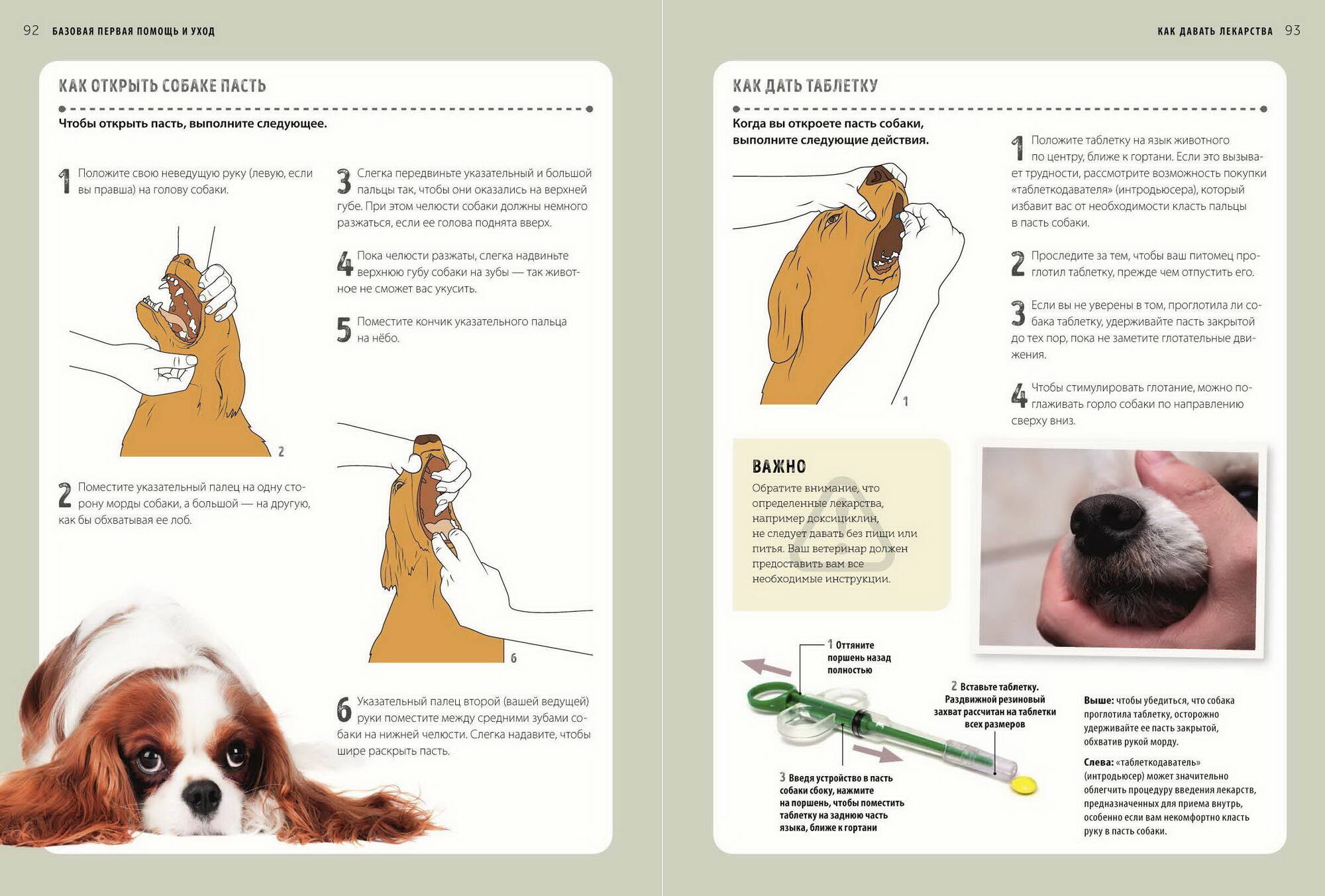 92 БАЗОВАЯ ПЕРВАЯ ПОМОЩЬ И УХОД

КАК ОТКРЫТЬ СОБАКЕ ПАСТЬ

Чтобы открыть пасть, выполните следующее.

1 Положите свою неведущую руку (левую, если вы правша) на голову собаки.

2

2 Поместите указательный палец на одну сторону морды собаки, а большой — на другую, как бы обхватывая ее лоб.

3 Слегка передвиньте указательный и большой пальцы так, чтобы они оказались на верхней губе. При этом челюсти собаки должны немного разжаться, если ее голова поднята вверх.

4 Пока челюсти разжаты, слегка надвиньте верхнюю губу собаки на зубы — так животное не сможет вас укусить.

5 Поместите кончик указательного пальца на нёбо.

6

6 Указательный палец второй (вашей ведущей) руки поместите между средними зубами собаки на нижней челюсти. Слегка надавите, чтобы шире раскрыть пасть.

КАК ДАВАТЬ ЛЕКАРСТВА 93

КАК ДАТЬ ТАБЛЕТКУ

Когда вы откроете пасть собаки, выполните следующие действия.

1

1 Положите таблетку на язык животного по центру, ближе к гортани. Если это вызывает трудности, рассмотрите возможность покупки «таблеткодавателя» (интродьюсера), который избавит вас от необходимости класть пальцы в пасть собаки.

2 Проследите за тем, чтобы ваш питомец проглотил таблетку, прежде чем отпустить его.

3 Если вы не уверены в том, проглотила ли собака таблетку, удерживайте пасть закрытой до тех пор, пока не заметите глотательные движения.

4 Чтобы стимулировать глотание, можно поглаживать горло собаки по направлению сверху вниз.

ВАЖНО
Обратите внимание, что определенные лекарства, например доксициклин, не следует давать без пищи или питья. Ваш ветеринар должен предоставить вам все необходимые инструкции.

1 Оттяните поршень назад полностью

2 Вставьте таблетку. Раздвижной резиновый захват рассчитан на таблетки всех размеров

3 Введя устройство в пасть собаки сбоку, нажмите на поршень, чтобы поместить таблетку на заднюю часть языка, ближе к гортани

Выше: чтобы убедиться, что собака проглотила таблетку, осторожно удерживайте ее пасть закрытой, обхватив рукой морду.

Слева: «таблеткодаватель» (интродьюсер) может значительно облегчить процедуру введения лекарств, предназначенных для приема внутрь, особенно если вам некомфортно класть руку в пасть собаки.