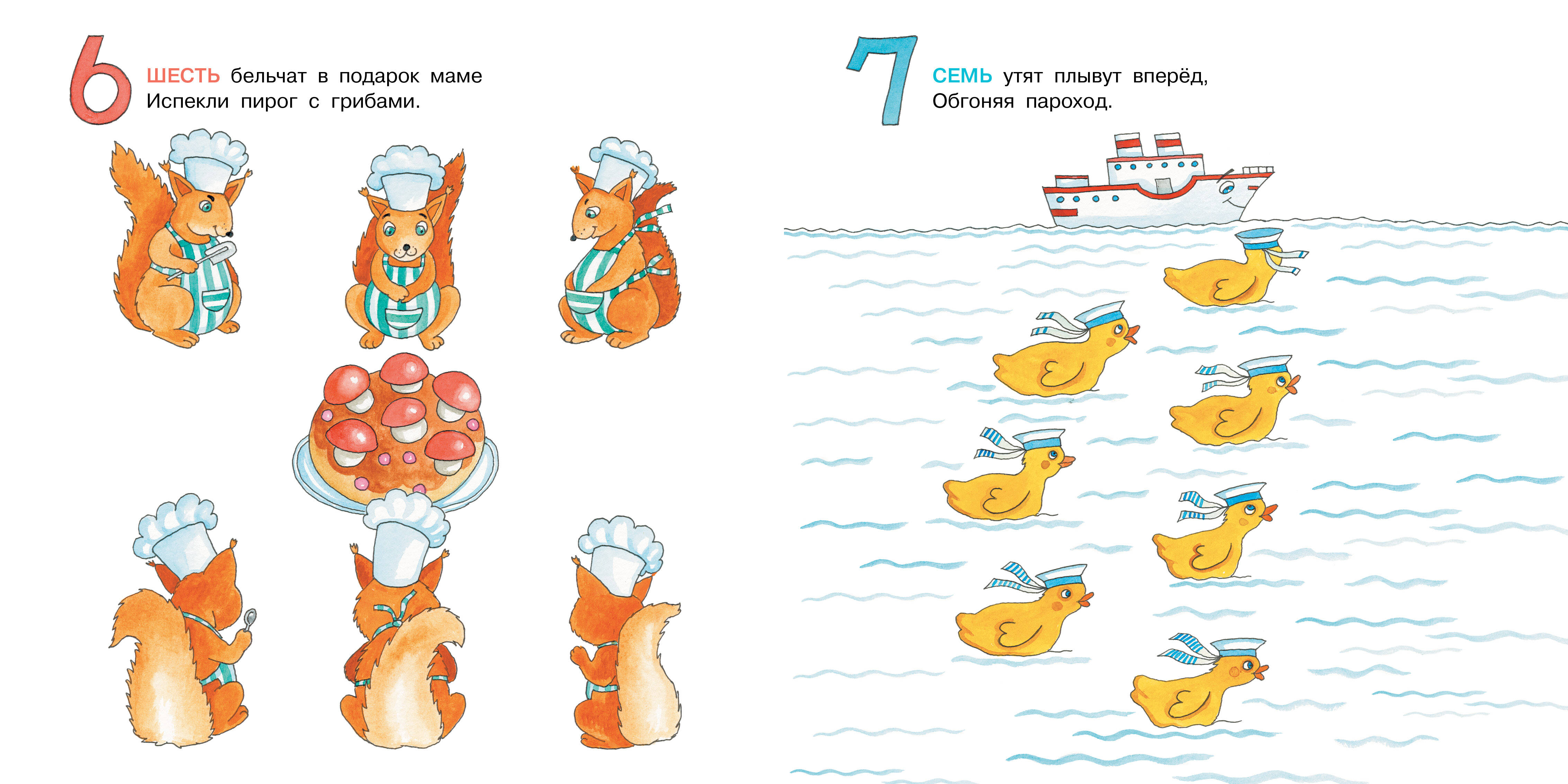 6

ШЕСТЬ бельчат в подарок маме
Испекли пирог с грибами.

7

СЕМЬ утят плывут вперёд,
Обгоняя пароход.