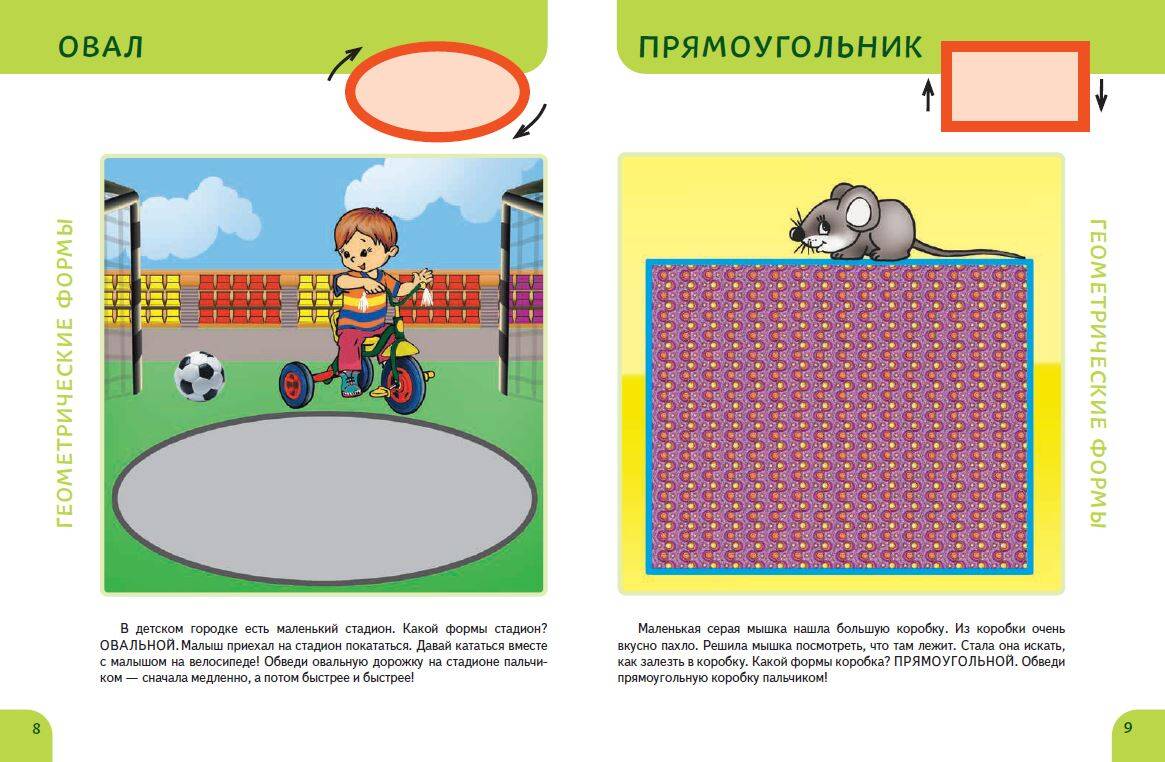 ОВАЛ

ГЕОМЕТРИЧЕСКИЕ ФОРМЫ

В детском городке есть маленький стадион. Какой формы стадион? ОВАЛЬНОЙ. Малыш приехал на стадион покататься. Давай кататься вместе с малышом на велосипеде! Обведи овальную дорожку на стадионе пальчиком — сначала медленно, а потом быстрее и быстрее!

8

ПРЯМОУГОЛЬНИК

ГЕОМЕТРИЧЕСКИЕ ФОРМЫ

Маленькая серая мышка нашла большую коробку. Из коробки очень вкусно пахло. Решила мышка посмотреть, что там лежит. Стала она искать, как залезть в коробку. Какой формы коробка? ПРЯМОУГОЛЬНОЙ. Обведи прямоугольную коробку пальчиком!

9