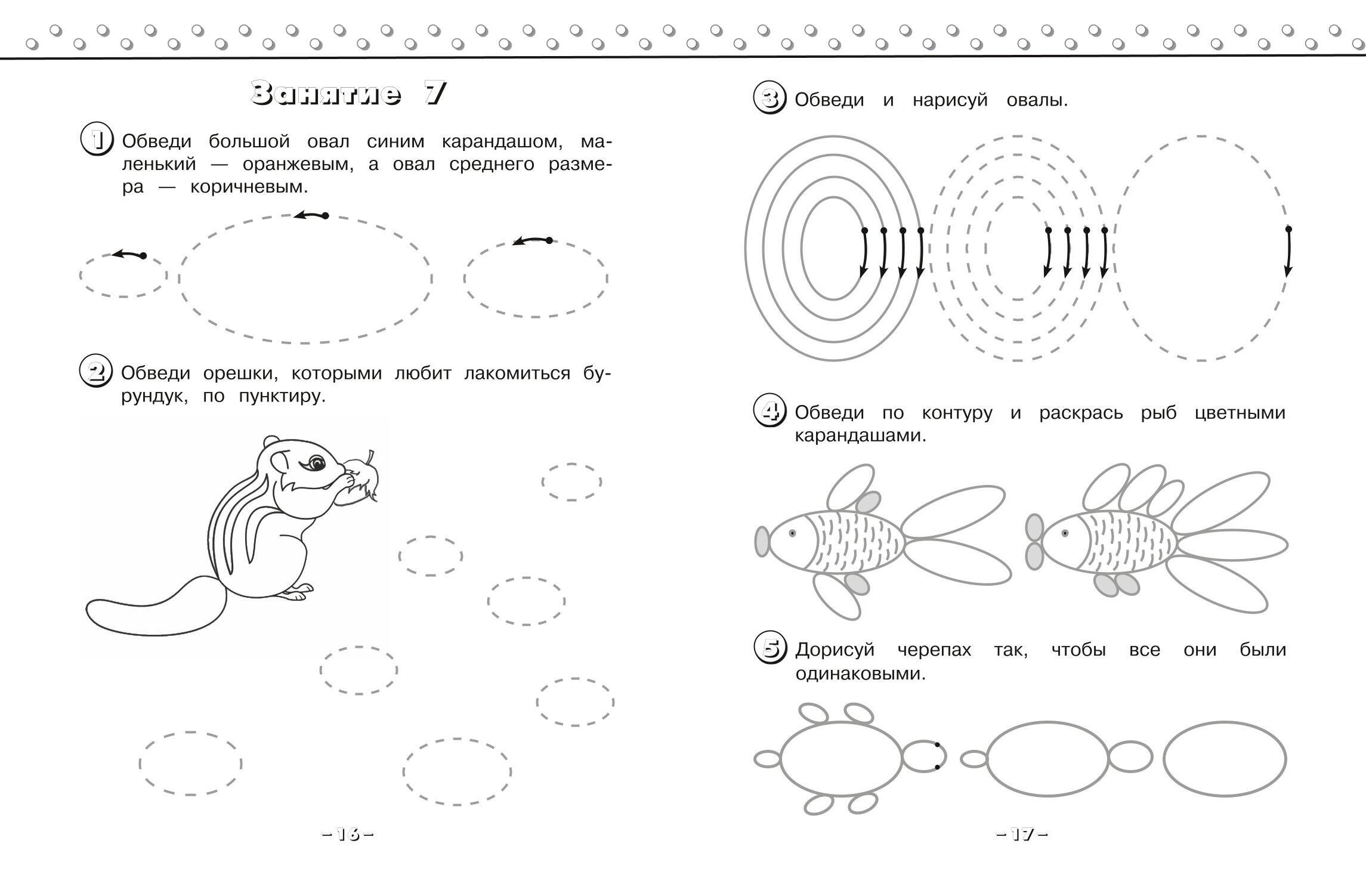 Занятие 7

1 Обведи большой овал синим карандашом, маленький — оранжевым, а овал среднего размера — коричневым.

2 Обведи орешки, которыми любит лакомиться бурундук, по пунктиру.

– 16 –

3 Обведи и нарисуй овалы.

4 Обведи по контуру и раскрась рыб цветными карандашами.

5 Дорисуй черепах так, чтобы все они были одинаковыми.

– 17 –