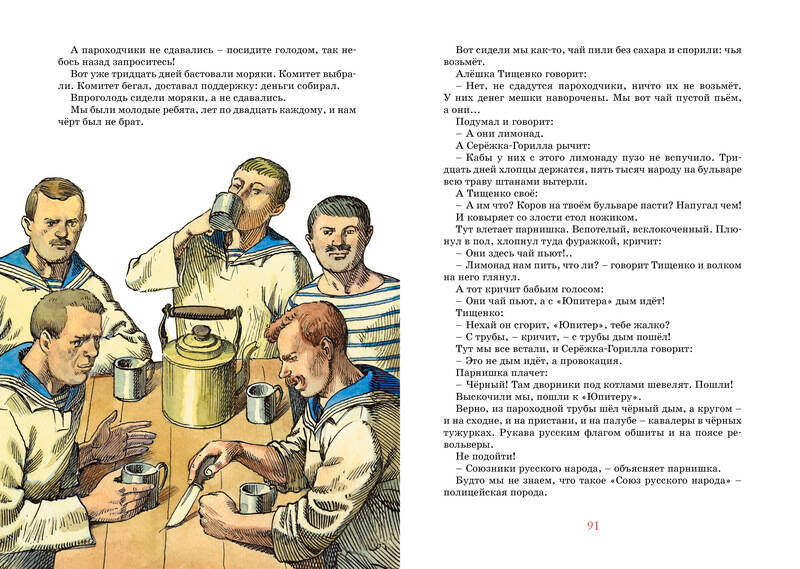 А пароходчики не сдавались – посидите голодом, так небось назад запроситесь!

Вот уже тридцать дней бастовали моряки. Комитет выбрали. Комитет бегал, доставал поддержку: деньги собирал.

Впроголодь сидели моряки, а не сдавались.

Мы были молодые ребята, лет по двадцать каждому, и нам чёрт был не брат.

Вот сидели мы как-то, чай пили без сахара и спорили: чья возьмёт.

Алёшка Тищенко говорит:

– Нет, не сдадутся пароходчики, ничто их не возьмёт. У них денег мешки наворочены. Мы вот чай пустой пьём, а они...

Подумал и говорит:

– А они лимонад.

А Серёжка-Горилла рычит:

– Кабы у них с этого лимонаду пузо не вспучило. Тридцать дней хлопцы держатся, пять тысяч народу на бульваре всю траву штанами вытерли.

А Тищенко своё:

– А им что? Коров на твоём бульваре пасти? Напугал чем!

И ковыряет со злости стол ножиком.

Тут влетает парнишка. Вспотелый, всклокоченный. Плюнул в пол, хлопнул туда фуражкой, кричит:

– Они здесь чай пьют!..

– Лимонад нам пить, что ли? – говорит Тищенко и волком на него глянул.

А тот кричит бабьим голосом:

– Они чай пьют, а с «Юпитера» дым идёт!

Тищенко:

– Нехай он сгорит, «Юпитер», тебе жалко?

– С трубы, – кричит, – с трубы дым пошёл!

Тут мы все встали, и Серёжка-Горилла говорит:

– Это не дым идёт, а провокация.

Парнишка плачет:

– Чёрный! Там дворники под котлами шевелят. Пошли!

Выскочили мы, пошли к «Юпитеру».

Верно, из пароходной трубы шёл чёрный дым, а кругом – и на сходне, и на пристани, и на палубе – кавалеры в чёрных тужурках. Рукава русским флагом обшиты и на поясе револьверы.

Не подойти!

– Союзники русского народа, – объясняет парнишка.

Будто мы не знаем, что такое «Союз русского народа» – полицейская порода.

91