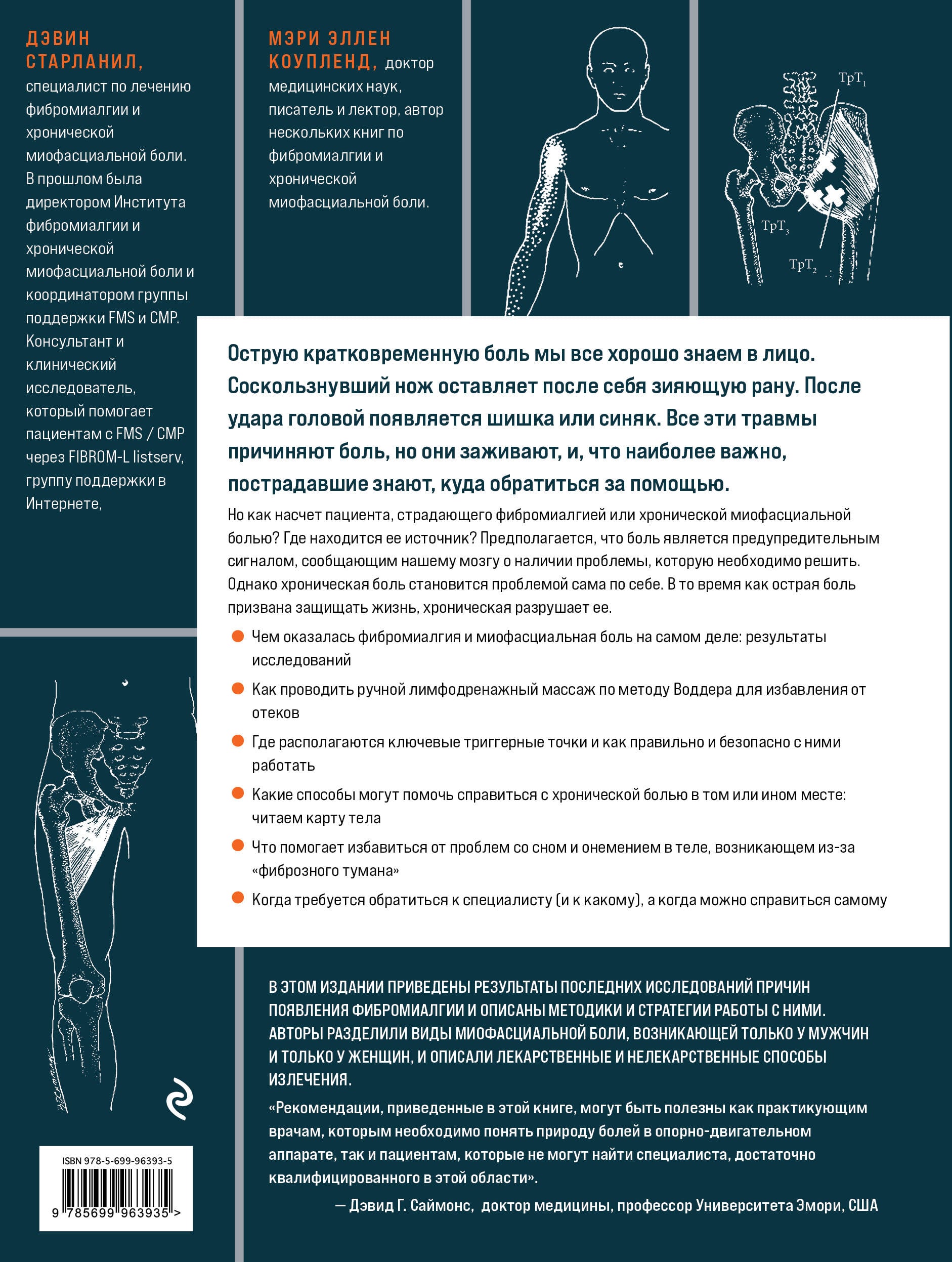 ДЭВИН СТАРЛАНИЛ, специалист по лечению фибромиалгии и хронической миофасциальной боли. В прошлом была директором Института фибромиалгии и хронической миофасциальной боли и координатором группы поддержки FMS и CMP. Консультант и клинический исследователь, который помогает пациентам с FMS / CMP через FIBROM-L listserv, группу поддержки в Интернете,

МЭРИ ЭЛЛЕН КОУПЛЕНД, доктор медицинских наук, писатель и лектор, автор нескольких книг по фибромиалгии и хронической миофасциальной боли.

$TpT_1$

$TpT_3$

$TpT_2$

Острую кратковременную боль мы все хорошо знаем в лицо. Соскользнувший нож оставляет после себя зияющую рану. После удара головой появляется шишка или синяк. Все эти травмы причиняют боль, но они заживают, и, что наиболее важно, пострадавшие знают, куда обратиться за помощью.

Но как насчет пациента, страдающего фибромиалгией или хронической миофасциальной болью? Где находится ее источник? Предполагается, что боль является предупредительным сигналом, сообщающим нашему мозгу о наличии проблемы, которую необходимо решить. Однако хроническая боль становится проблемой сама по себе. В то время как острая боль призвана защищать жизнь, хроническая разрушает ее.

Чем оказалась фибромиалгия и миофасциальная боль на самом деле: результаты исследований

Как проводить ручной лимфодренажный массаж по методу Воддера для избавления от отеков

Где располагаются ключевые триггерные точки и как правильно и безопасно с ними работать

Какие способы могут помочь справиться с хронической болью в том или ином месте: читаем карту тела

Что помогает избавиться от проблем со сном и онемением в теле, возникающем из-за «фиброзного тумана»

Когда требуется обратиться к специалисту (и к какому), а когда можно справиться самому

В ЭТОМ ИЗДАНИИ ПРИВЕДЕНЫ РЕЗУЛЬТАТЫ ПОСЛЕДНИХ ИССЛЕДОВАНИЙ ПРИЧИН ПОЯВЛЕНИЯ ФИБРОМИАЛГИИ И ОПИСАНЫ МЕТОДИКИ И СТРАТЕГИИ РАБОТЫ С НИМИ. АВТОРЫ РАЗДЕЛИЛИ ВИДЫ МИОФАСЦИАЛЬНОЙ БОЛИ, ВОЗНИКАЮЩЕЙ ТОЛЬКО У МУЖЧИН И ТОЛЬКО У ЖЕНЩИН, И ОПИСАЛИ ЛЕКАРСТВЕННЫЕ И НЕЛЕКАРСТВЕННЫЕ СПОСОБЫ ИЗЛЕЧЕНИЯ.

«Рекомендации, приведенные в этой книге, могут быть полезны как практикующим врачам, которым необходимо понять природу болей в опорно-двигательном аппарате, так и пациентам, которые не могут найти специалиста, достаточно квалифицированного в этой области».

— Дэвид Г. Саймонс, доктор медицины, профессор Университета Эмори, США

ISBN 978-5-699-96393-5

9 785699 963935 >