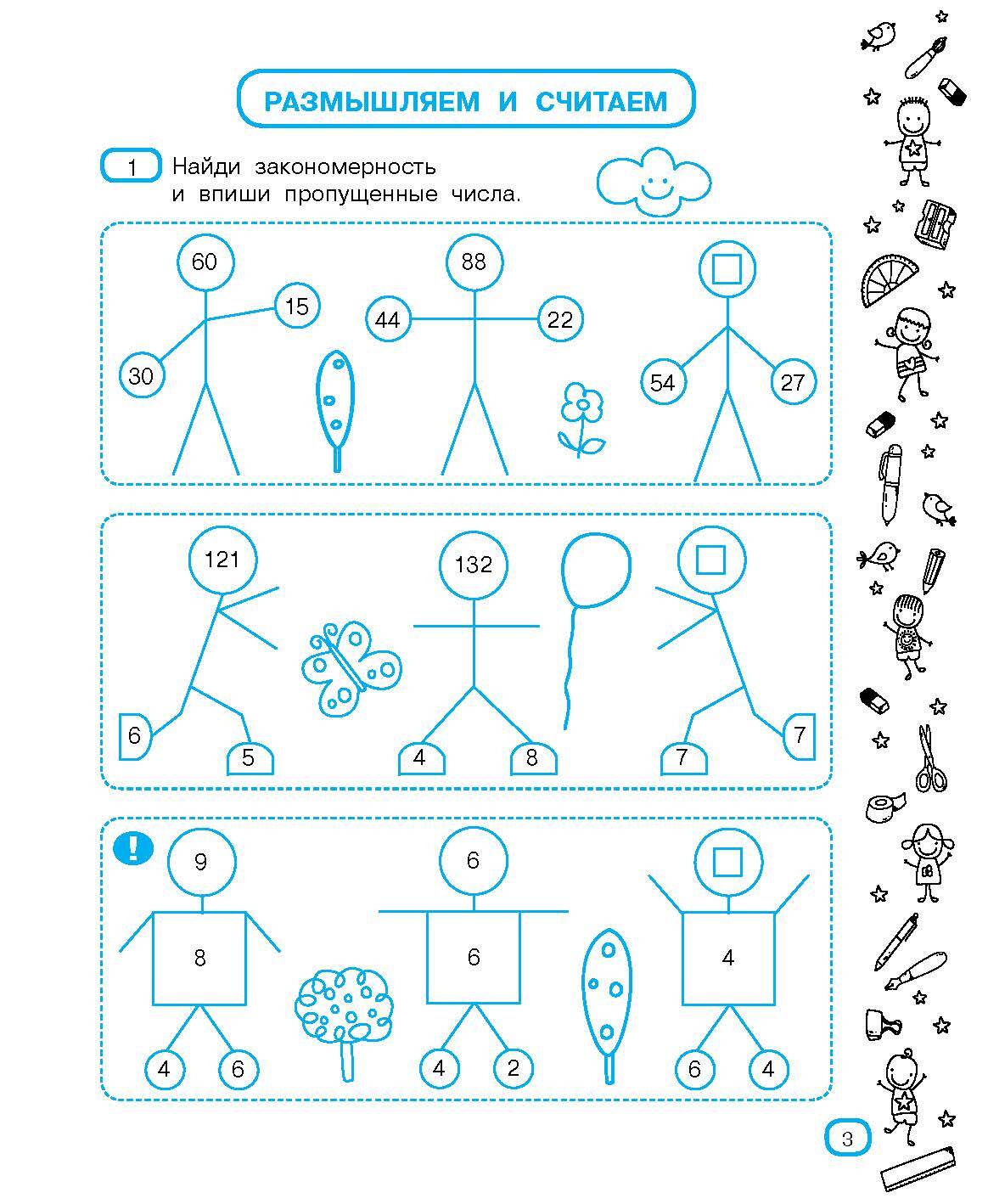 РАЗМЫШЛЯЕМ И СЧИТАЕМ

1 Найди закономерность и впиши пропущенные числа.

60
15
30
88
44
22
54
27

121
6
5
132
4
8
7
7

!
9
8
4
6
6
6
4
2
4
6
4

3