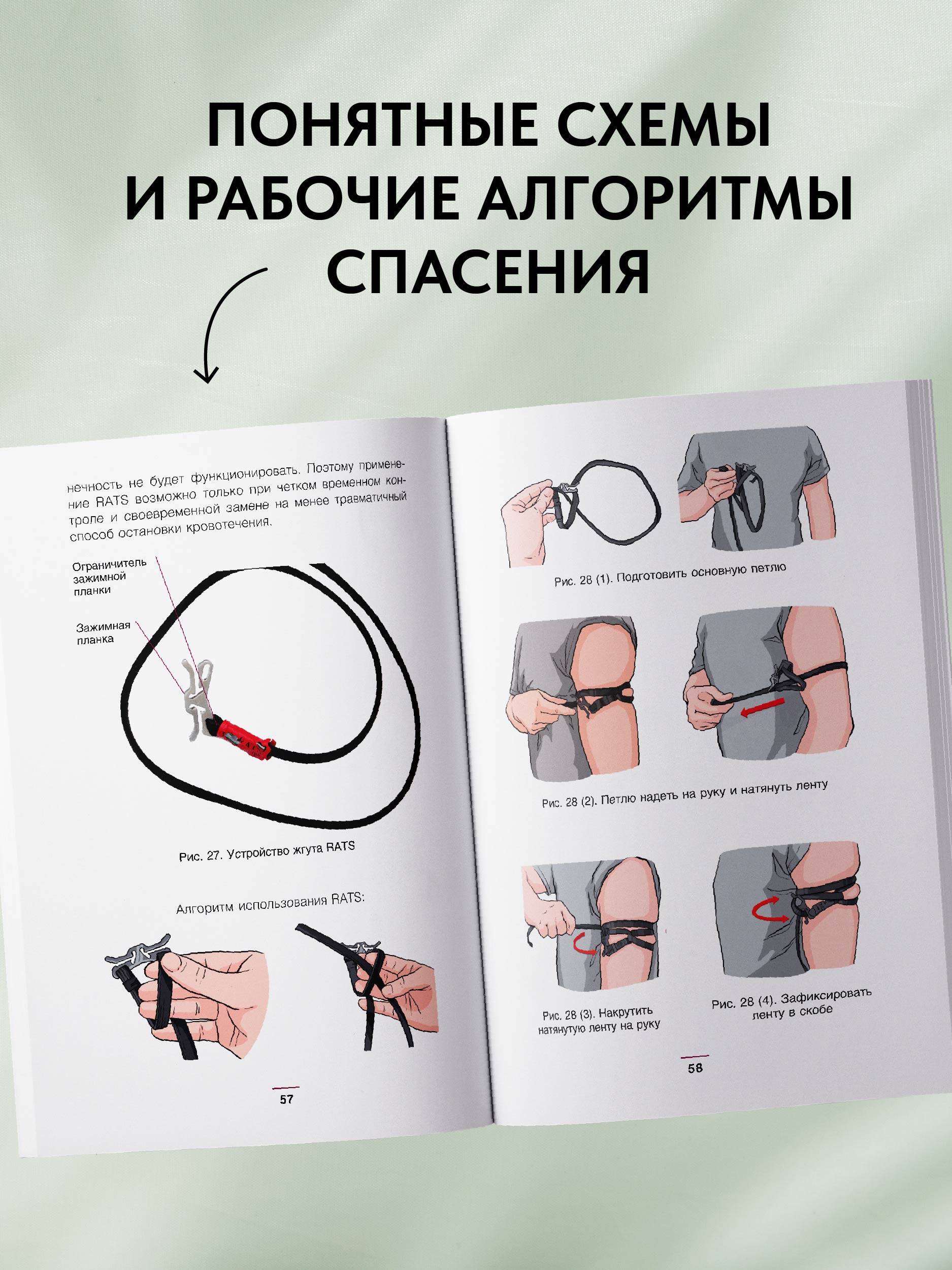 ПОНЯТНЫЕ СХЕМЫ И РАБОЧИЕ АЛГОРИТМЫ СПАСЕНИЯ

нечность не будет функционировать. Поэтому применение RATS возможно только при четком временном контроле и своевременной замене на менее травматичный способ остановки кровотечения.

Ограничитель зажимной планки

Зажимная планка

Рис. 27. Устройство жгута RATS

Алгоритм использования RATS:

57

Рис. 28 (1). Подготовить основную петлю

Рис. 28 (2). Петлю надеть на руку и натянуть ленту

Рис. 28 (3). Накрутить натянутую ленту на руку

Рис. 28 (4). Зафиксировать ленту в скобе

58