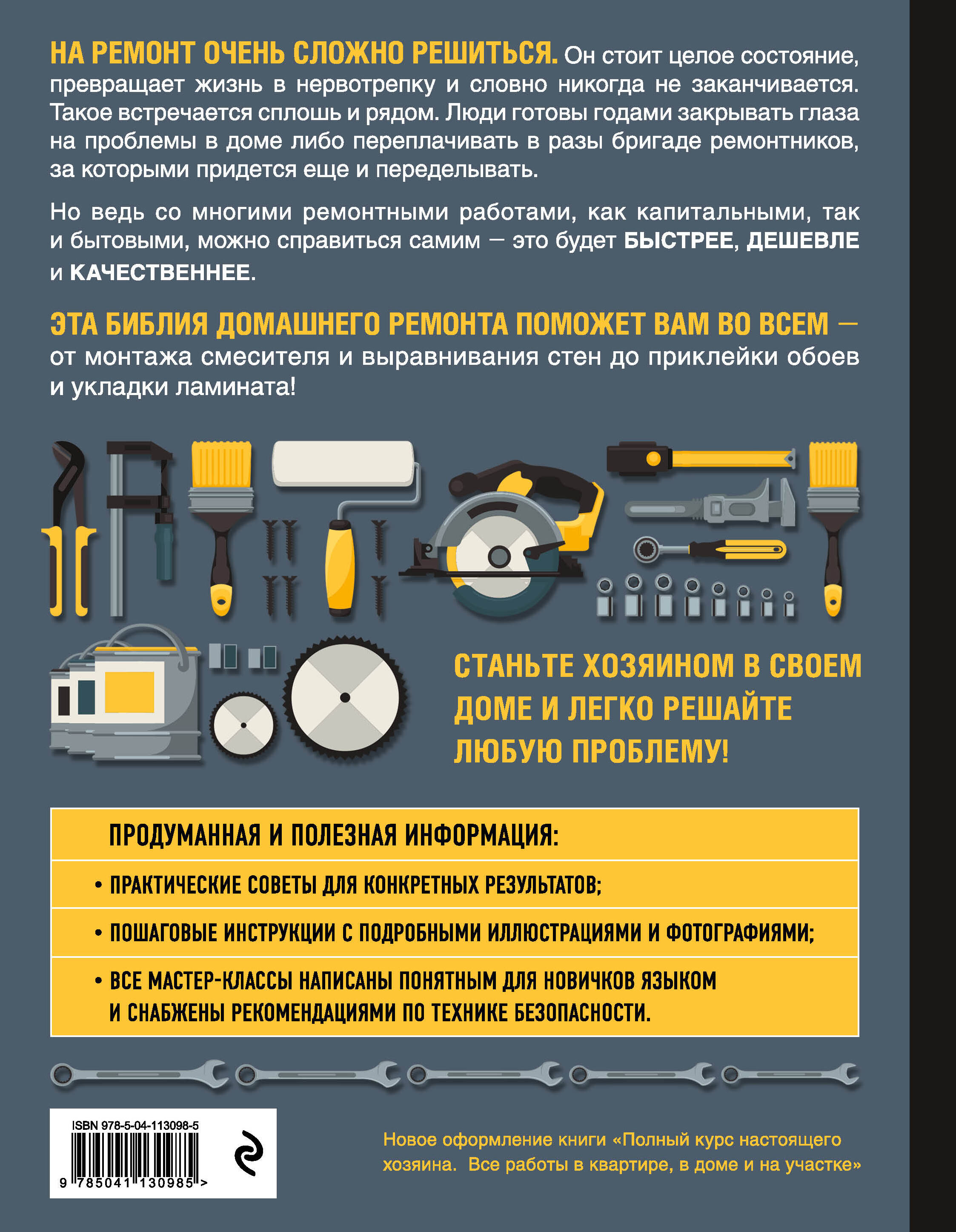 НА РЕМОНТ ОЧЕНЬ СЛОЖНО РЕШИТЬСЯ. Он стоит целое состояние, превращает жизнь в нервотрепку и словно никогда не заканчивается. Такое встречается сплошь и рядом. Люди готовы годами закрывать глаза на проблемы в доме либо переплачивать в разы бригаде ремонтников, за которыми придется еще и переделывать.

Но ведь со многими ремонтными работами, как капитальными, так и бытовыми, можно справиться самим — это будет БЫСТРЕЕ, ДЕШЕВЛЕ и КАЧЕСТВЕННЕЕ.

ЭТА БИБЛИЯ ДОМАШНЕГО РЕМОНТА ПОМОЖЕТ ВАМ ВО ВСЕМ — от монтажа смесителя и выравнивания стен до приклейки обоев и укладки ламината!

СТАНЬТЕ ХОЗЯИНОМ В СВОЕМ ДОМЕ И ЛЕГКО РЕШАЙТЕ ЛЮБУЮ ПРОБЛЕМУ!

ПРОДУМАННАЯ И ПОЛЕЗНАЯ ИНФОРМАЦИЯ:

• ПРАКТИЧЕСКИЕ СОВЕТЫ ДЛЯ КОНКРЕТНЫХ РЕЗУЛЬТАТОВ;

• ПОШАГОВЫЕ ИНСТРУКЦИИ С ПОДРОБНЫМИ ИЛЛЮСТРАЦИЯМИ И ФОТОГРАФИЯМИ;

• ВСЕ МАСТЕР-КЛАССЫ НАПИСАНЫ ПОНЯТНЫМ ДЛЯ НОВИЧКОВ ЯЗЫКОМ И СНАБЖЕНЫ РЕКОМЕНДАЦИЯМИ ПО ТЕХНИКЕ БЕЗОПАСНОСТИ.

ISBN 978-5-04-113098-5

9 785041 130985 >

Новое оформление книги «Полный курс настоящего хозяина. Все работы в квартире, в доме и на участке»