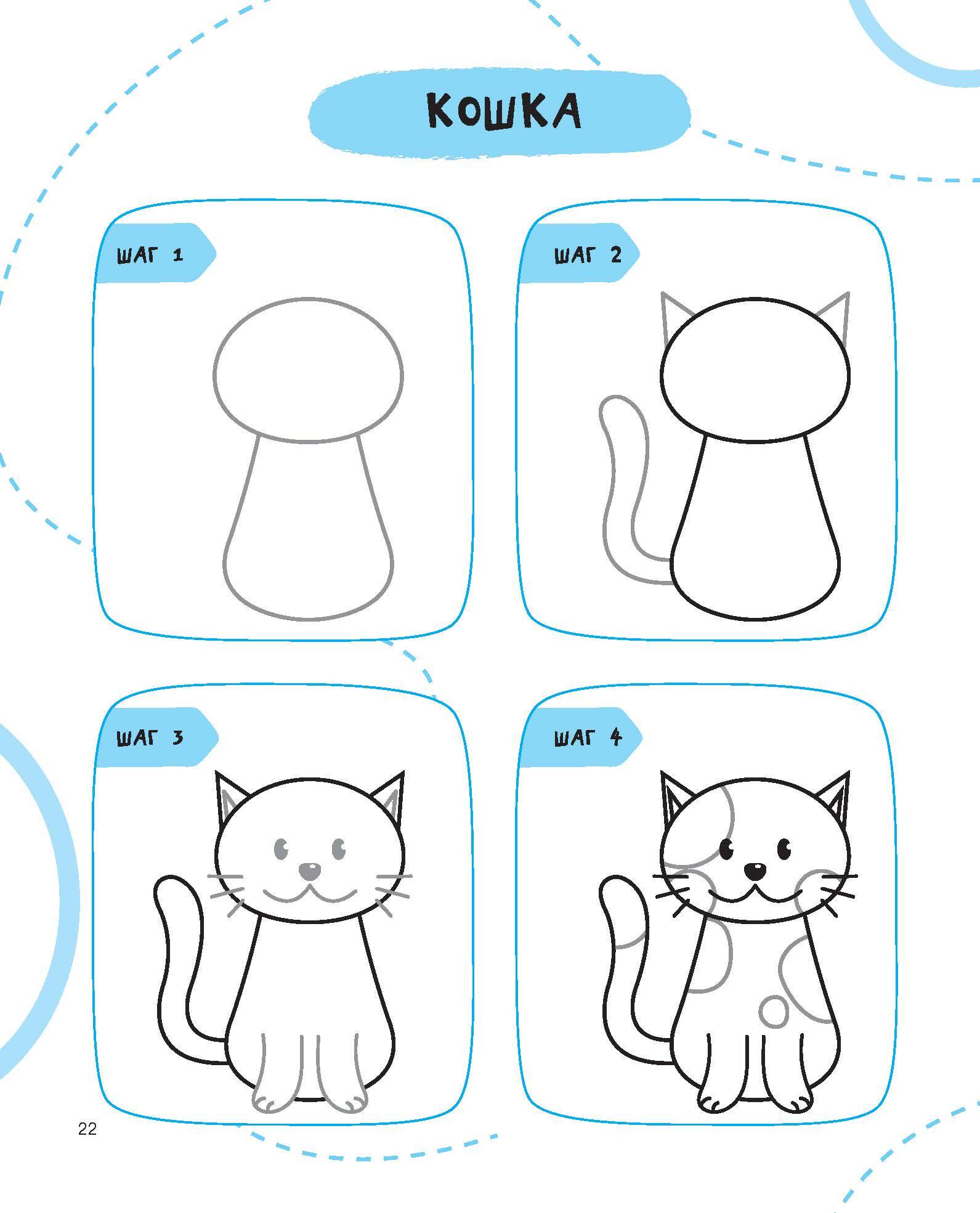 КОШКА

ШАГ 1

ШАГ 2

ШАГ 3

ШАГ 4

22