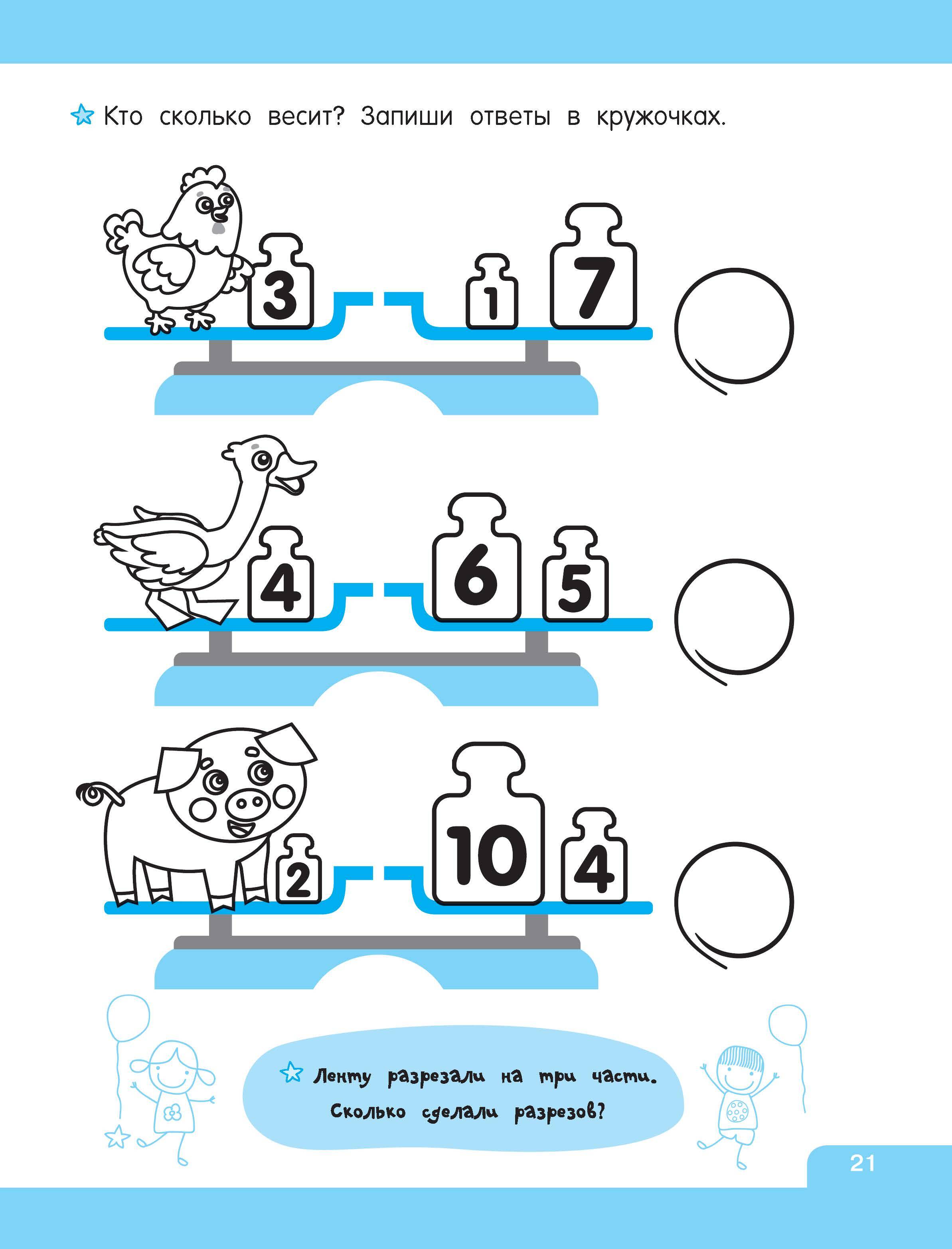 Кто сколько весит? Запиши ответы в кружочках.

3

1

7

4

6

5

2

10

4

Ленту разрезали на три части. Сколько сделали разрезов?

21