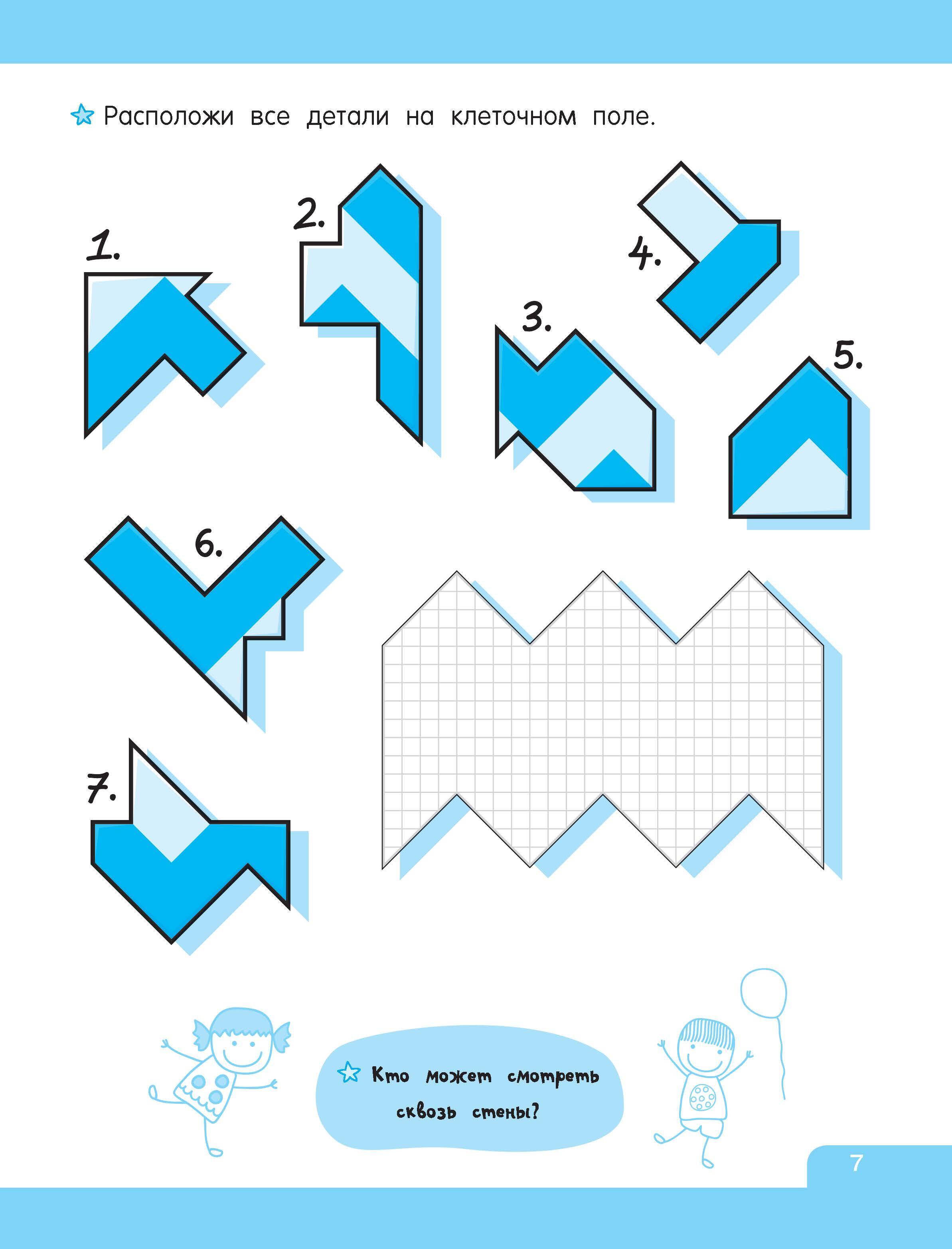 Расположи все детали на клеточном поле.

1.

2.

4.

3.

5.

6.

7.

Кто может смотреть сквозь стены?

7