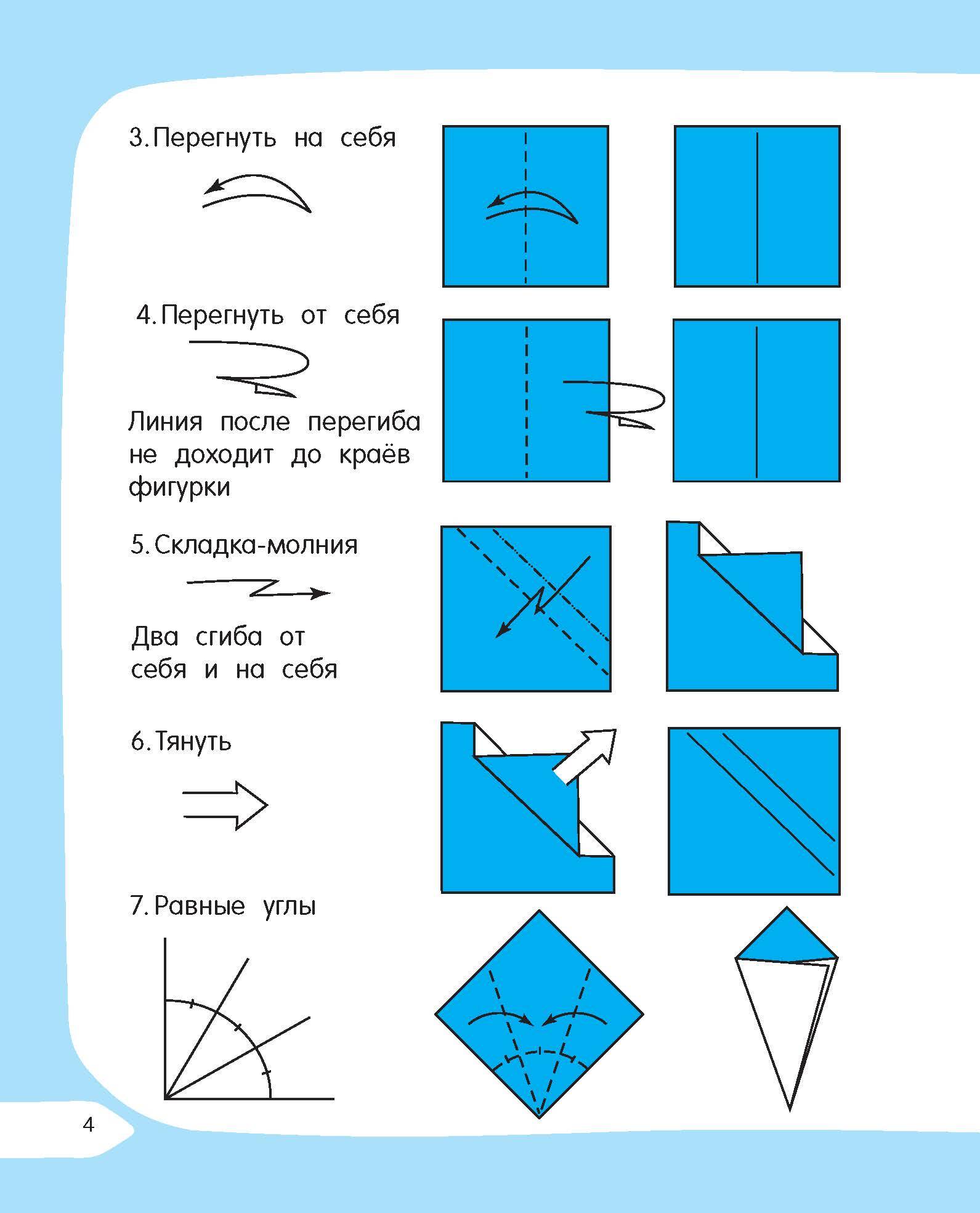 3. Перегнуть на себя

4. Перегнуть от себя

Линия после перегиба не доходит до краёв фигурки

5. Складка-молния

Два сгиба от себя и на себя

6. Тянуть

7. Равные углы

4