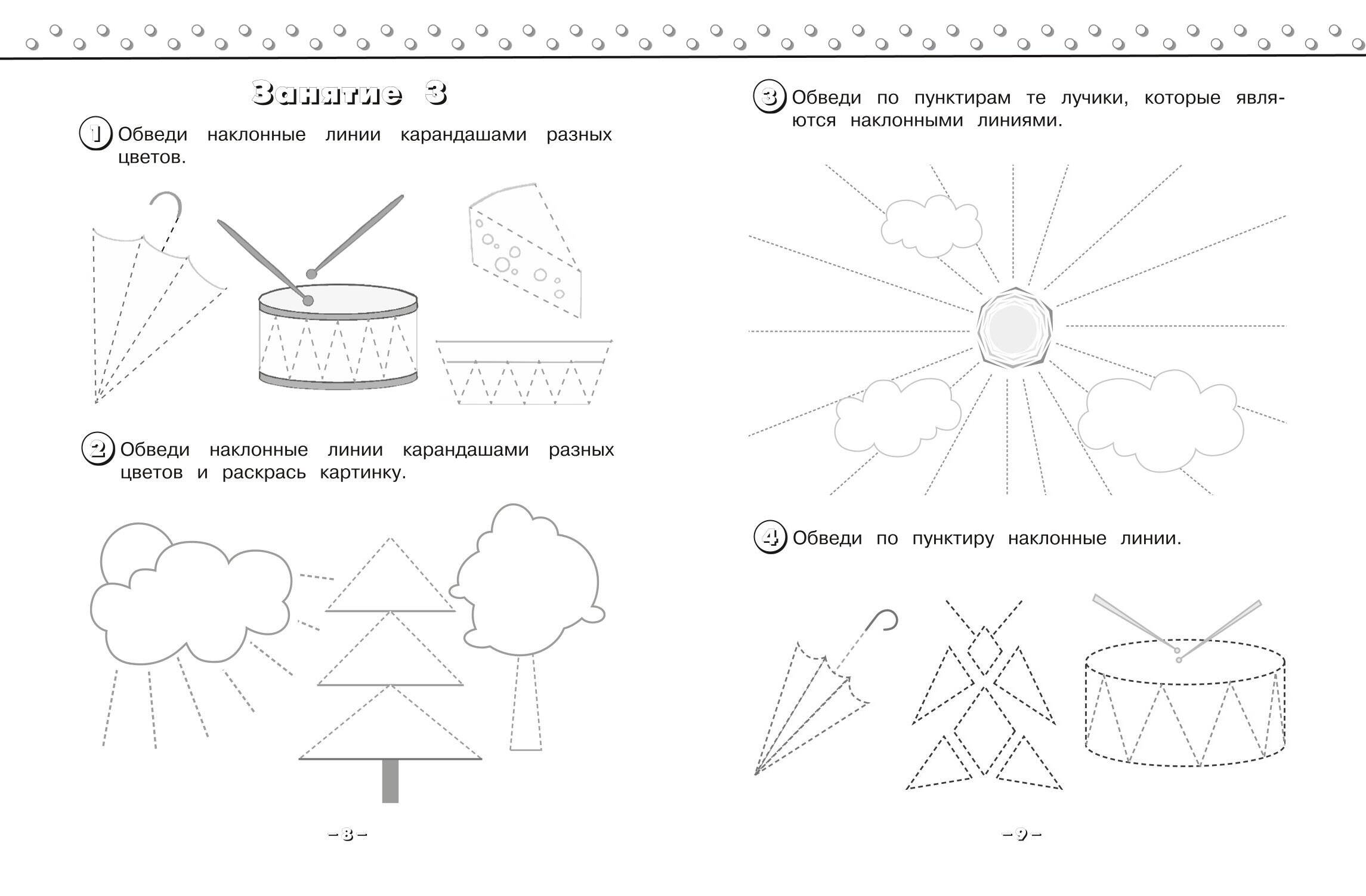 Занятие 3

1 Обведи наклонные линии карандашами разных цветов.

2 Обведи наклонные линии карандашами разных цветов и раскрась картинку.

– 8 –

3 Обведи по пунктирам те лучики, которые являются наклонными линиями.

4 Обведи по пунктиру наклонные линии.

– 9 –