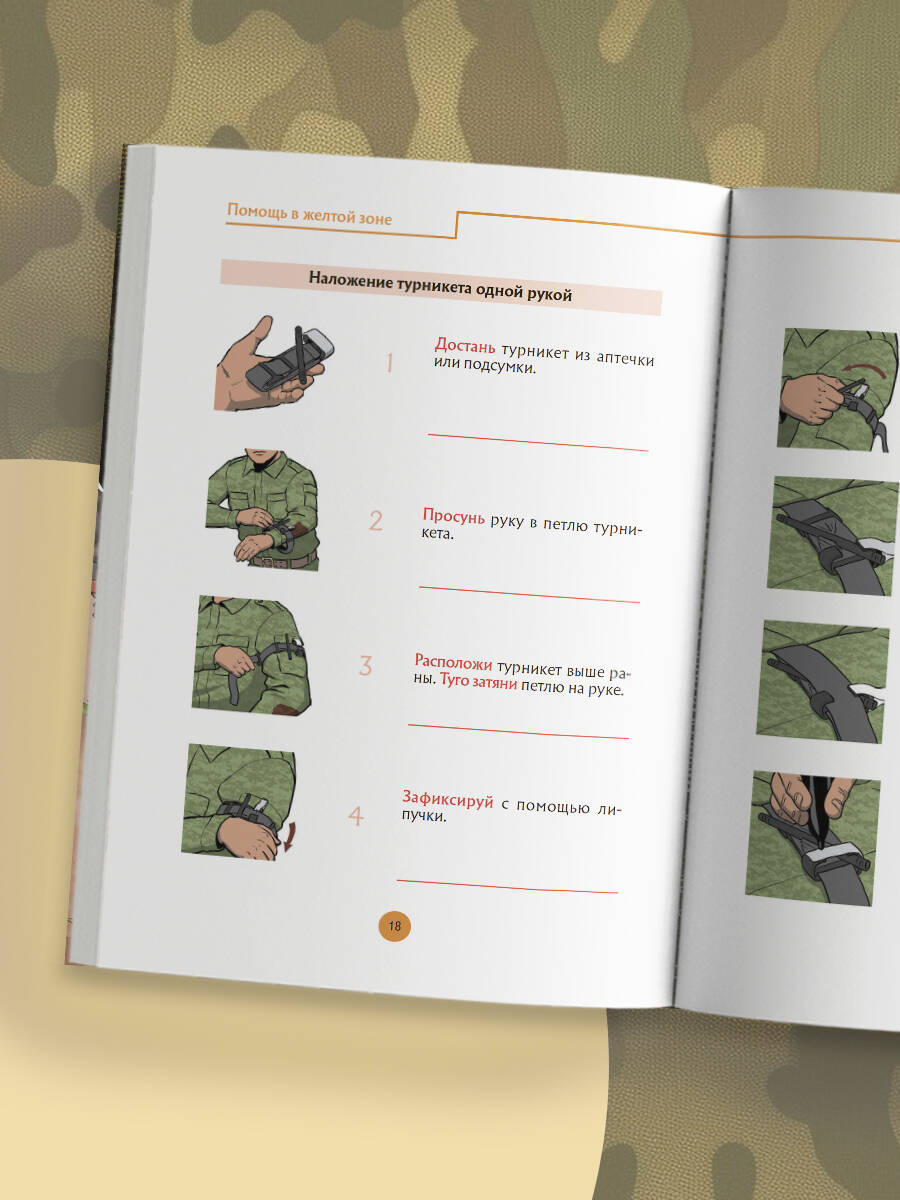 Помощь в желтой зоне

Наложение турникета одной рукой

1 Достань турникет из аптечки или подсумки.

2 Просунь руку в петлю турникета.

3 Расположи турникет выше раны. Туго затяни петлю на руке.

4 Зафиксируй с помощью липучки.

18