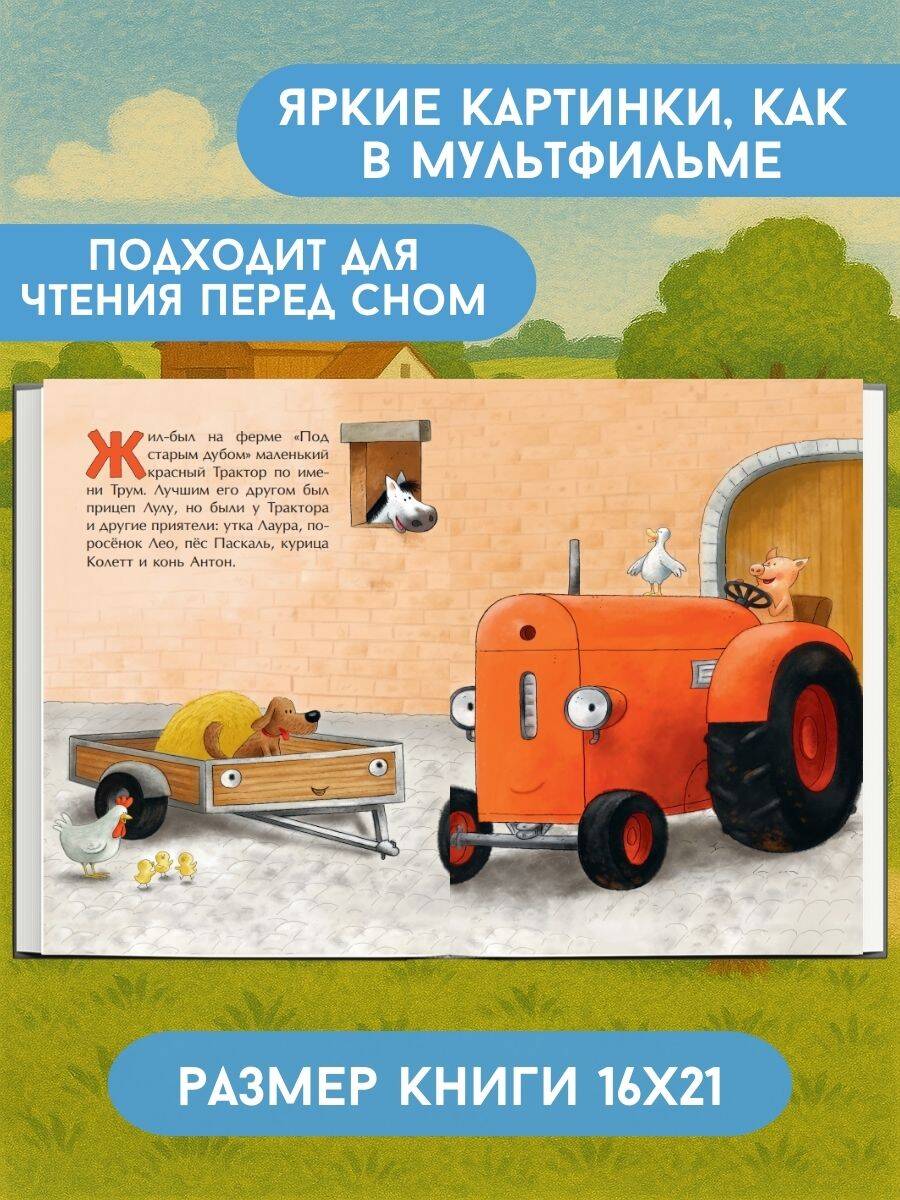 ЯРКИЕ КАРТИНКИ, КАК В МУЛЬТФИЛЬМЕ

ПОДХОДИТ ДЛЯ ЧТЕНИЯ ПЕРЕД СНОМ

Жил-был на ферме «Под старым дубом» маленький красный Трактор по имени Трум. Лучшим его другом был прицеп Лулу, но были у Трактора и другие приятели: утка Лаура, поросёнок Лео, пёс Паскаль, курица Колетт и конь Антон.

РАЗМЕР КНИГИ 16Х21