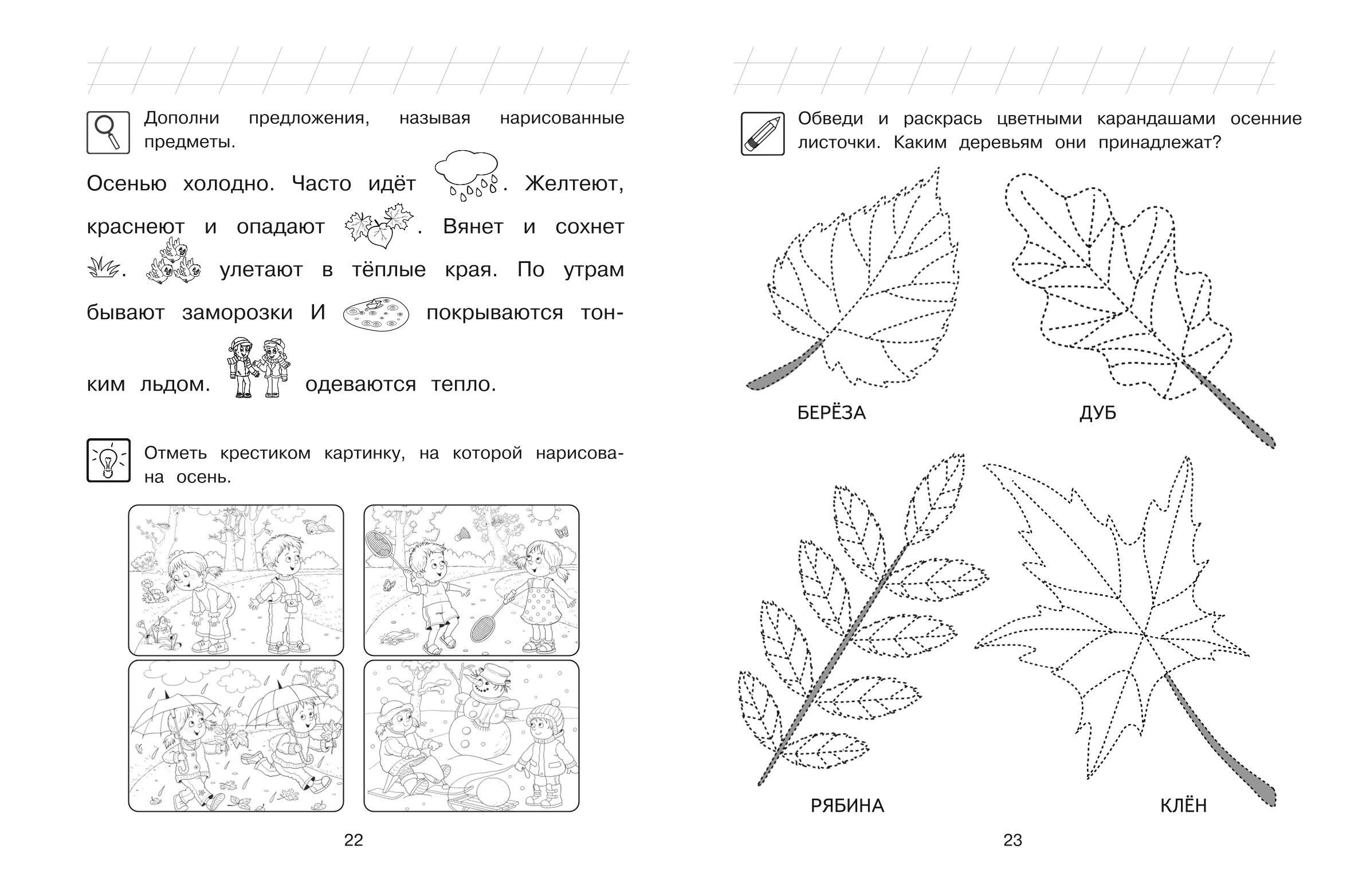 Дополни предложения, называя нарисованные предметы.

Осенью холодно. Часто идёт . Желтеют, краснеют и опадают . Вянет и сохнет . улетают в тёплые края. По утрам бывают заморозки И покрываются тонким льдом. одеваются тепло.

Отметь крестиком картинку, на которой нарисована осень.

22

Обведи и раскрась цветными карандашами осенние листочки. Каким деревьям они принадлежат?

БЕРЁЗА

ДУБ

РЯБИНА

КЛЁН

23