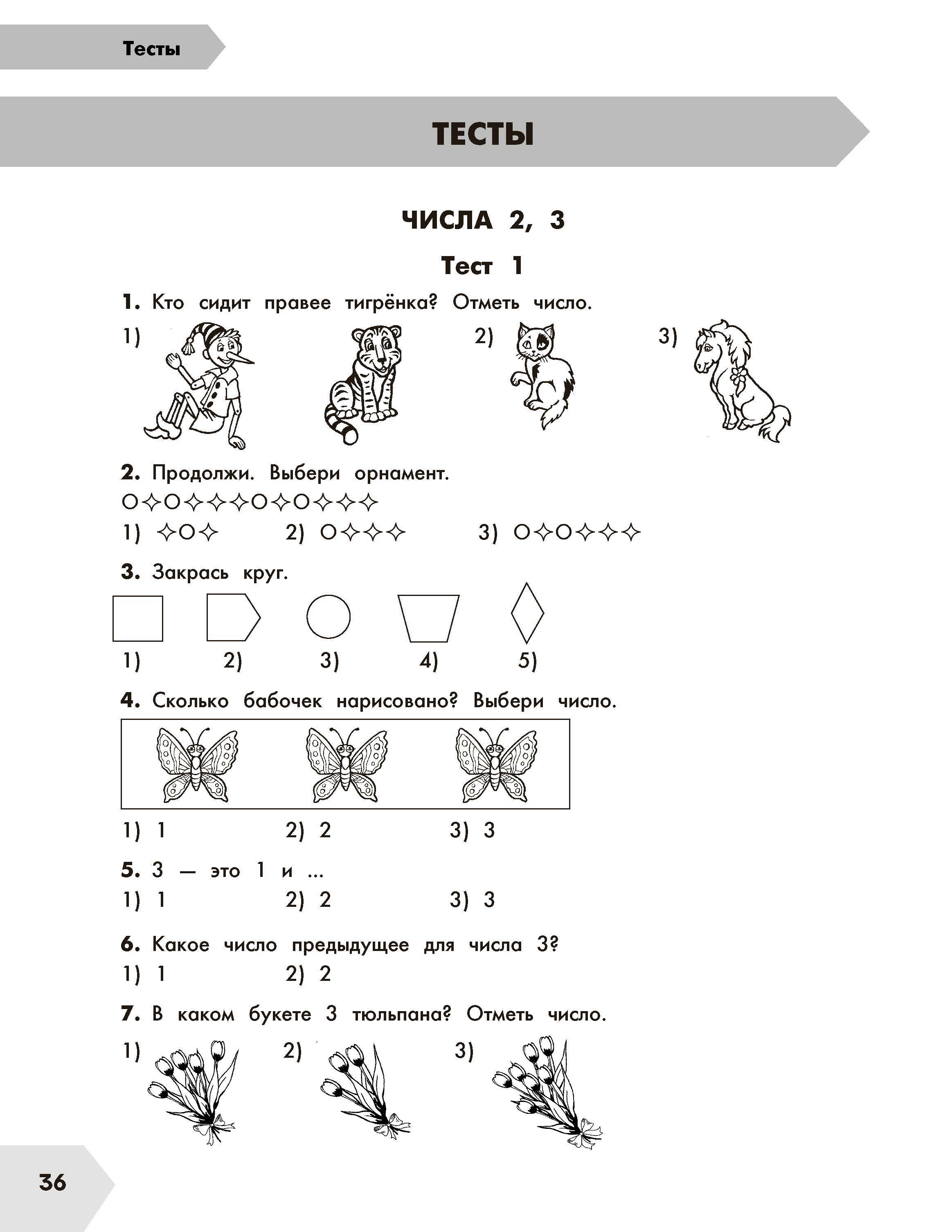 Тесты

ТЕСТЫ

ЧИСЛА 2, 3

Тест 1

1. Кто сидит правее тигрёнка? Отметь число.

1) 2) 3)

2. Продолжи. Выбери орнамент.

○✧○✧✧✧○✧○✧✧✧

1) ✧○✧ 2) ○✧✧✧ 3) ○✧○✧✧✧

3. Закрась круг.

1) 2) 3) 4) 5)

4. Сколько бабочек нарисовано? Выбери число.

1) 1 2) 2 3) 3

5. 3 — это 1 и ...

1) 1 2) 2 3) 3

6. Какое число предыдущее для числа 3?

1) 1 2) 2

7. В каком букете 3 тюльпана? Отметь число.

1) 2) 3)

36