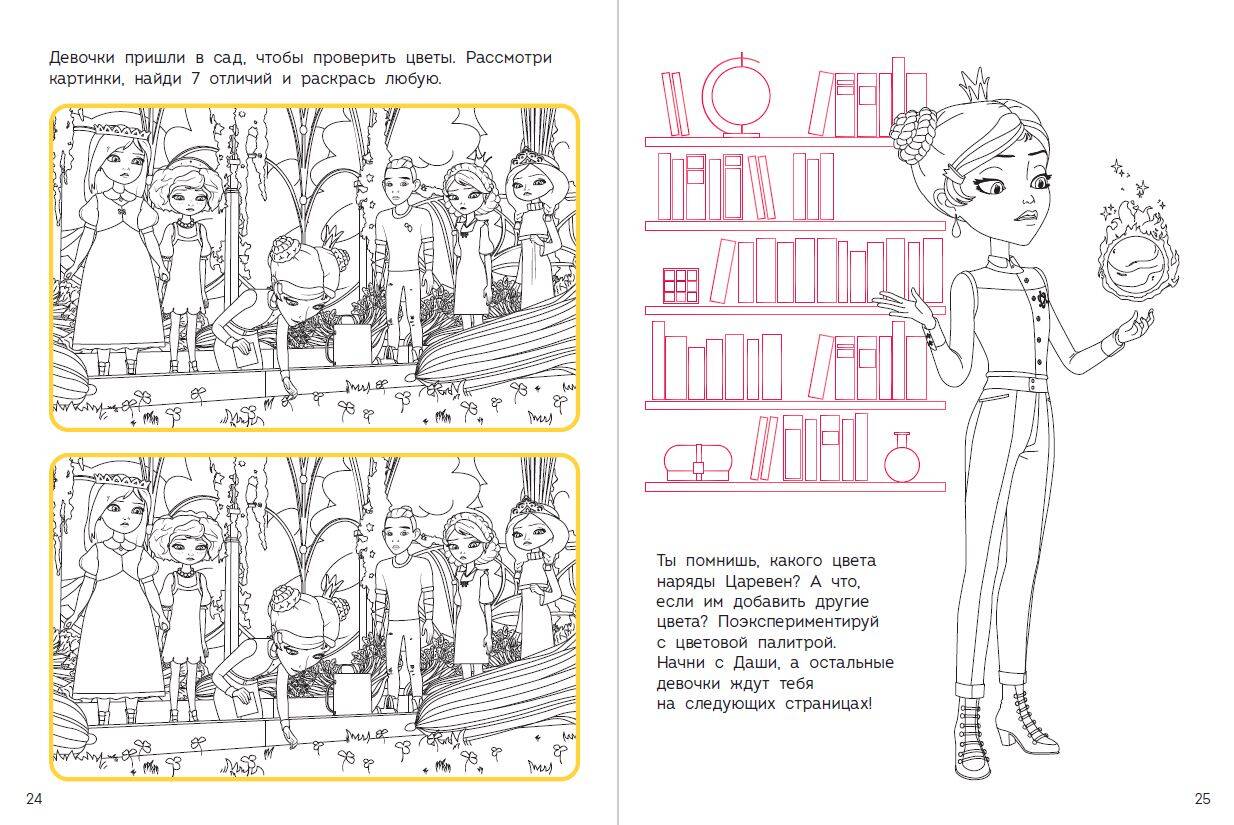 Девочки пришли в сад, чтобы проверить цветы. Рассмотри картинки, найди 7 отличий и раскрась любую.

24

Ты помнишь, какого цвета наряды Царевен? А что, если им добавить другие цвета? Поэкспериментируй с цветовой палитрой. Начни с Даши, а остальные девочки ждут тебя на следующих страницах!

25