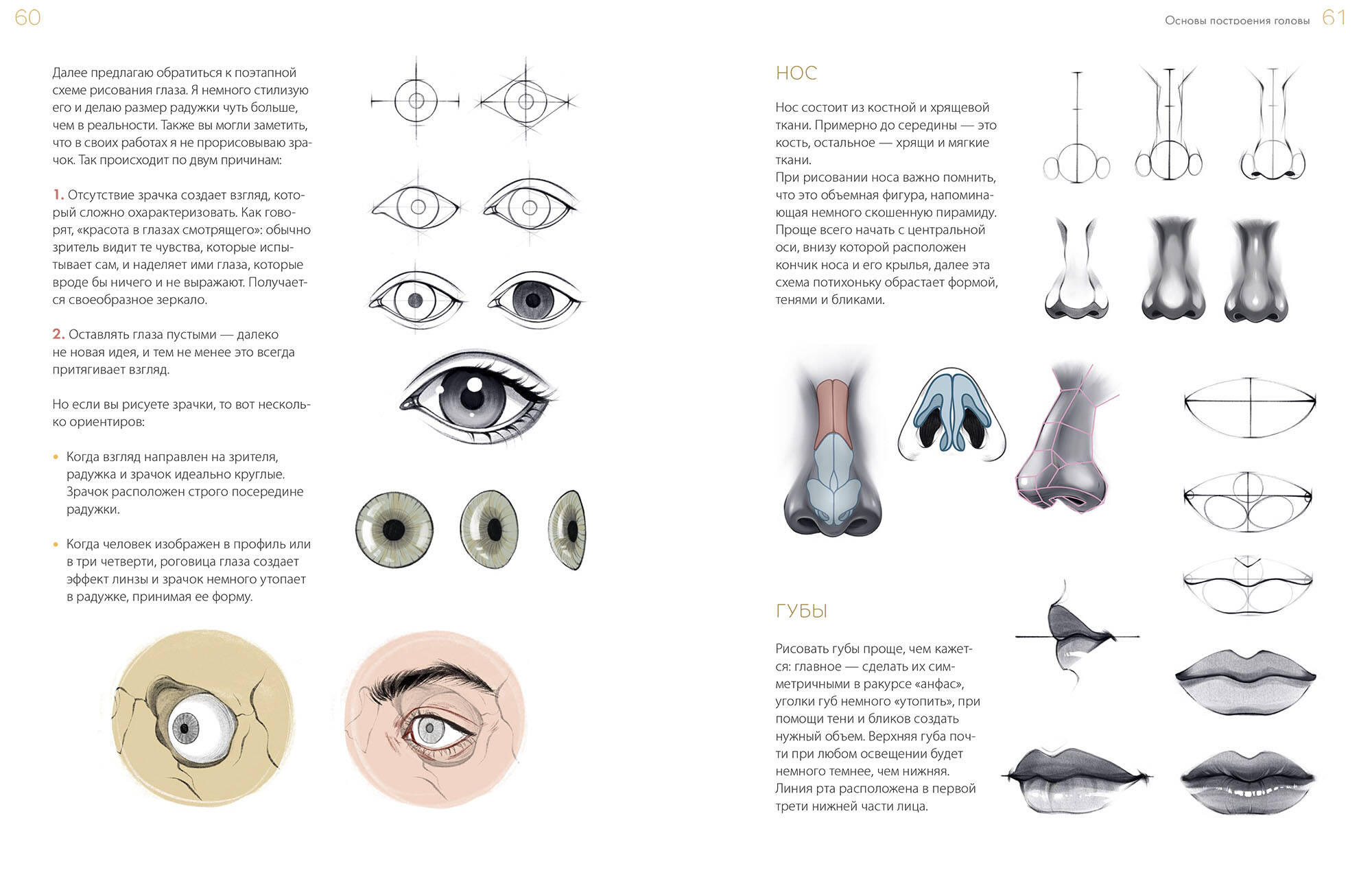 60

Далее предлагаю обратиться к поэтапной схеме рисования глаза. Я немного стилизую его и делаю размер радужки чуть больше, чем в реальности. Также вы могли заметить, что в своих работах я не прорисовываю зрачок. Так происходит по двум причинам:

1. Отсутствие зрачка создает взгляд, который сложно охарактеризовать. Как говорят, «красота в глазах смотрящего»: обычно зритель видит те чувства, которые испытывает сам, и наделяет ими глаза, которые вроде бы ничего и не выражают. Получается своеобразное зеркало.

2. Оставлять глаза пустыми — далеко не новая идея, и тем не менее это всегда притягивает взгляд.

Но если вы рисуете зрачки, то вот несколько ориентиров:

• Когда взгляд направлен на зрителя, радужка и зрачок идеально круглые. Зрачок расположен строго посередине радужки.

• Когда человек изображен в профиль или в три четверти, роговица глаза создает эффект линзы и зрачок немного утопает в радужке, принимая ее форму.

Основы построения головы 61

НОС

Нос состоит из костной и хрящевой ткани. Примерно до середины — это кость, остальное — хрящи и мягкие ткани.
При рисовании носа важно помнить, что это объемная фигура, напоминающая немного скошенную пирамиду. Проще всего начать с центральной оси, внизу которой расположен кончик носа и его крылья, далее эта схема потихоньку обрастает формой, тенями и бликами.

ГУБЫ

Рисовать губы проще, чем кажется: главное — сделать их симметричными в ракурсе «анфас», уголки губ немного «утопить», при помощи тени и бликов создать нужный объем. Верхняя губа почти при любом освещении будет немного темнее, чем нижняя. Линия рта расположена в первой трети нижней части лица.