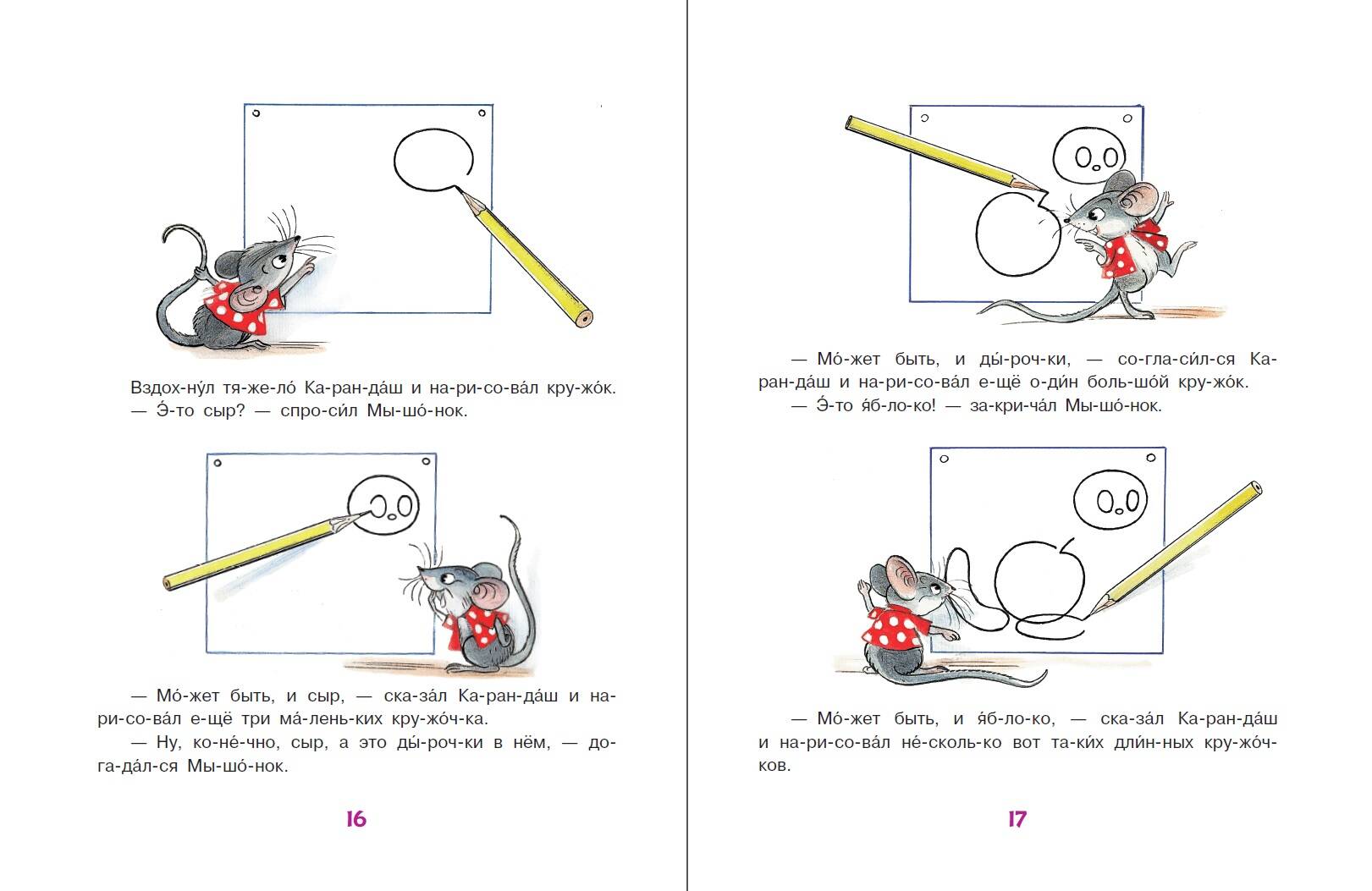 Вздох-ну́л тя-же-ло́ Ка-ран-да́ш и на-ри-со-ва́л кру-жо́к.
— Э́-то сыр? — спро-си́л Мы-шо́-нок.

— Мо́-жет быть, и сыр, — ска-за́л Ка-ран-да́ш и на-ри-со-ва́л е-щё три ма́-лень-ких кру-жо́ч-ка.
— Ну, ко-не́-чно, сыр, а это ды́-роч-ки в нём, — до-га-да́л-ся Мы-шо́-нок.

16

— Мо́-жет быть, и ды́-роч-ки, — со-гла-си́л-ся Ка-ран-да́ш и на-ри-со-ва́л е-щё о-ди́н боль-шо́й кру-жо́к.
— Э́-то я́б-ло-ко! — за-кри-ча́л Мы-шо́-нок.

— Мо́-жет быть, и я́б-ло-ко, — ска-за́л Ка-ран-да́ш и на-ри-со-ва́л не́-сколь-ко вот та-ки́х дли́н-ных кру-жо́ч-ков.

17