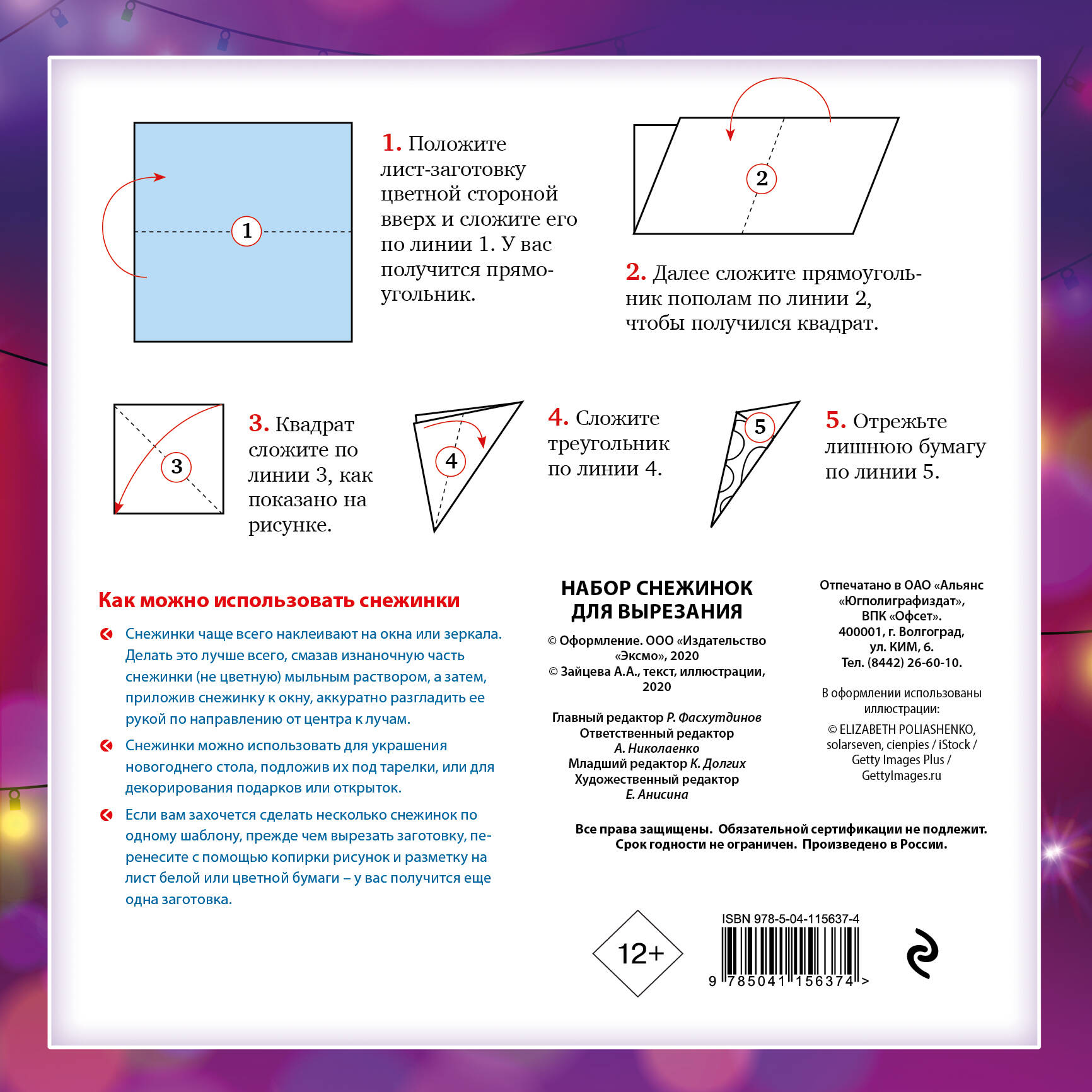 1

1. Положите лист-заготовку цветной стороной вверх и сложите его по линии 1. У вас получится прямоугольник.

2

2. Далее сложите прямоугольник пополам по линии 2, чтобы получился квадрат.

3

3. Квадрат сложите по линии 3, как показано на рисунке.

4

4. Сложите треугольник по линии 4.

5

5. Отрежьте лишнюю бумагу по линии 5.

Как можно использовать снежинки

Снежинки чаще всего наклеивают на окна или зеркала. Делать это лучше всего, смазав изнаночную часть снежинки (не цветную) мыльным раствором, а затем, приложив снежинку к окну, аккуратно разгладить ее рукой по направлению от центра к лучам.

Снежинки можно использовать для украшения новогоднего стола, подложив их под тарелки, или для декорирования подарков или открыток.

Если вам захочется сделать несколько снежинок по одному шаблону, прежде чем вырезать заготовку, перенесите с помощью копирки рисунок и разметку на лист белой или цветной бумаги – у вас получится еще одна заготовка.

НАБОР СНЕЖИНОК ДЛЯ ВЫРЕЗАНИЯ

© Оформление. ООО «Издательство «Эксмо», 2020
© Зайцева А.А., текст, иллюстрации, 2020

Главный редактор Р. Фасхутдинов
Ответственный редактор А. Николаенко
Младший редактор К. Долгих
Художественный редактор Е. Анисина

Отпечатано в ОАО «Альянс «Югполиграфиздат», ВПК «Офсет». 400001, г. Волгоград, ул. КИМ, 6. Тел. (8442) 26-60-10.

В оформлении использованы иллюстрации:
© ELIZABETH POLIASHENKO, solarseven, cienpies / iStock / Getty Images Plus / GettyImages.ru

Все права защищены. Обязательной сертификации не подлежит. Срок годности не ограничен. Произведено в России.

12+

ISBN 978-5-04-115637-4

9 785041 156374 >