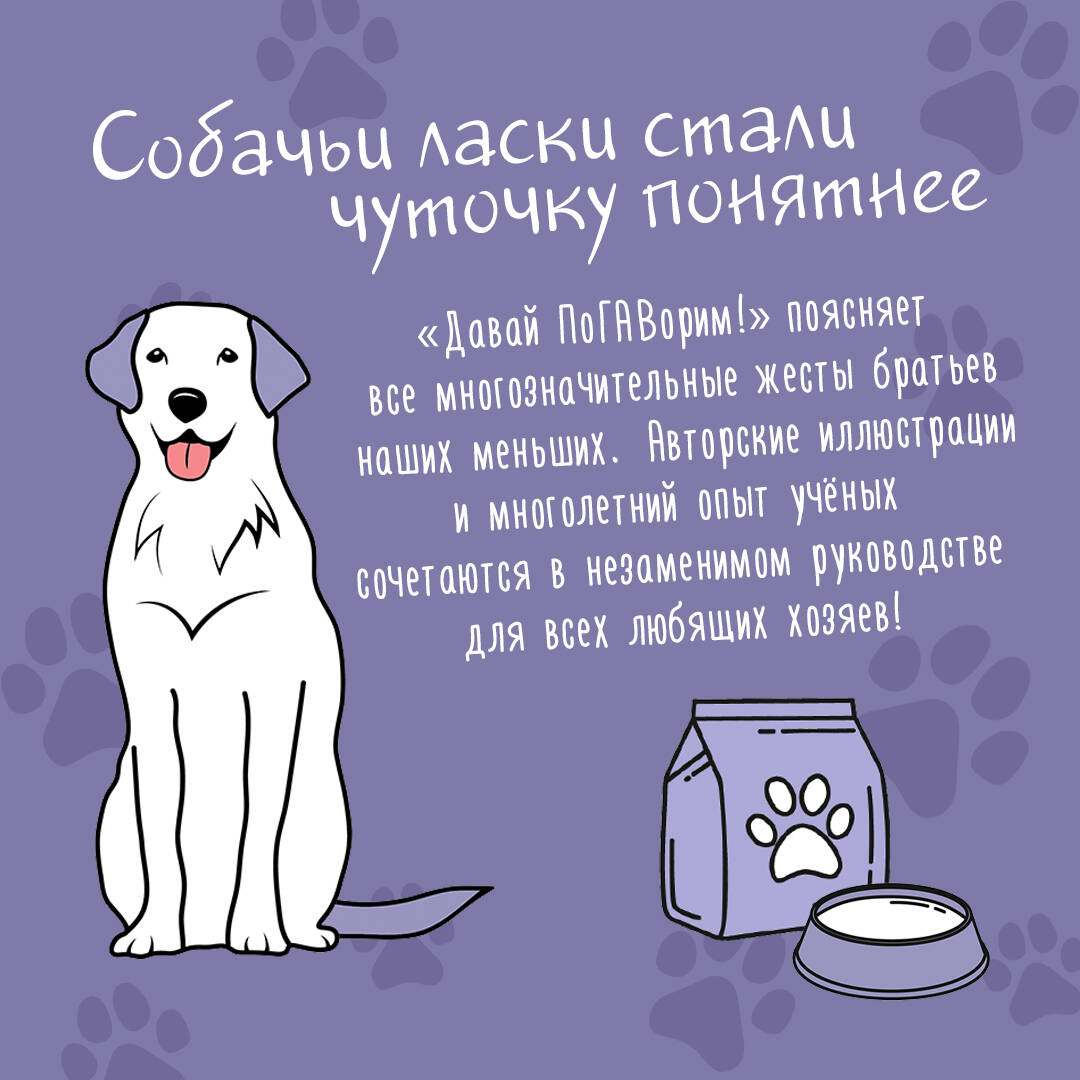 Собачьи ласки стали чуточку понятнее

«Давай ПоГАВорим!» поясняет все многозначительные жесты братьев наших меньших. Авторские иллюстрации и многолетний опыт учёных сочетаются в незаменимом руководстве для всех любящих хозяев!