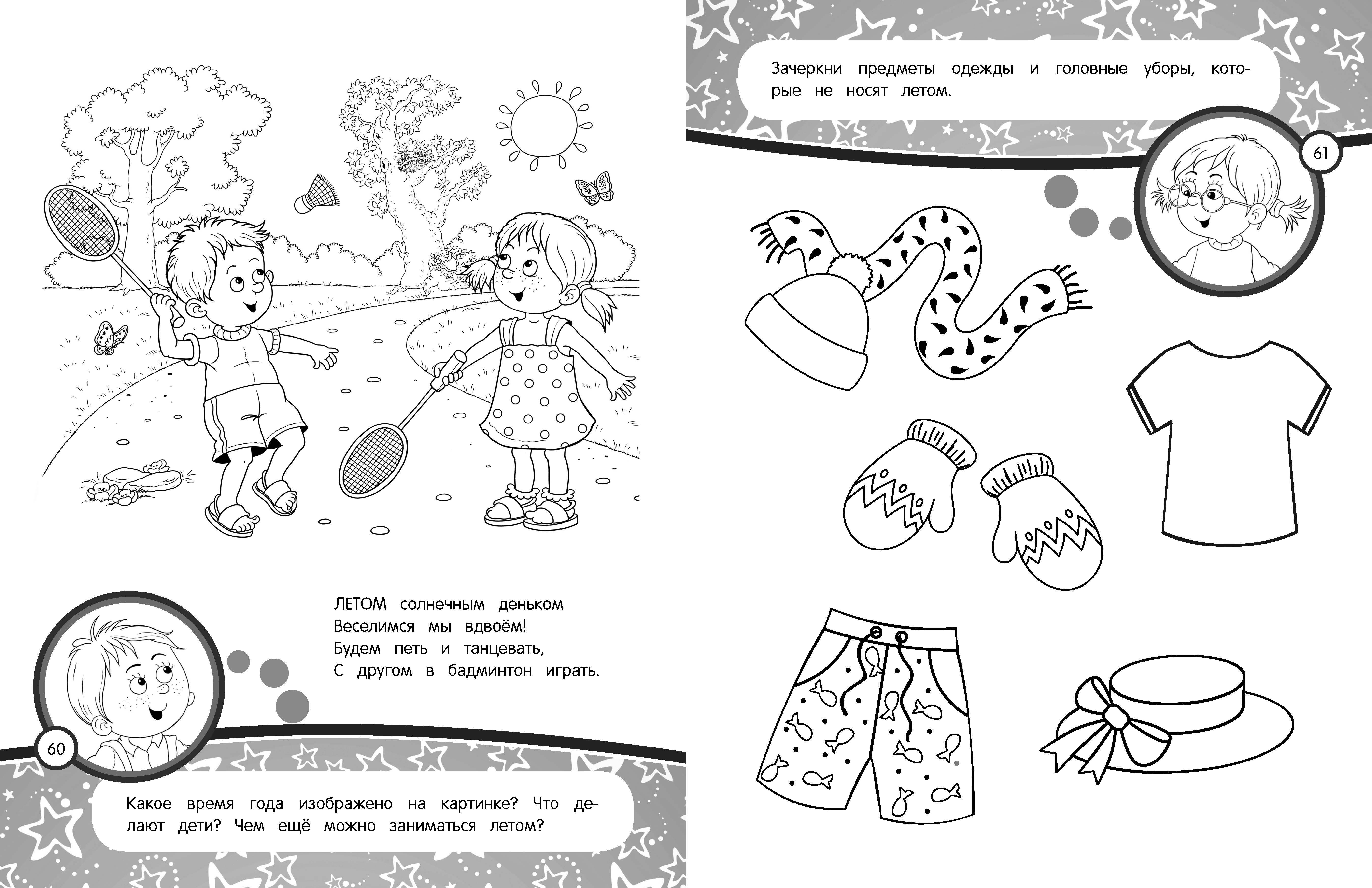 ЛЕТОМ солнечным деньком
Веселимся мы вдвоём!
Будем петь и танцевать,
С другом в бадминтон играть.

60

Какое время года изображено на картинке? Что делают дети? Чем ещё можно заниматься летом?

Зачеркни предметы одежды и головные уборы, которые не носят летом.

61