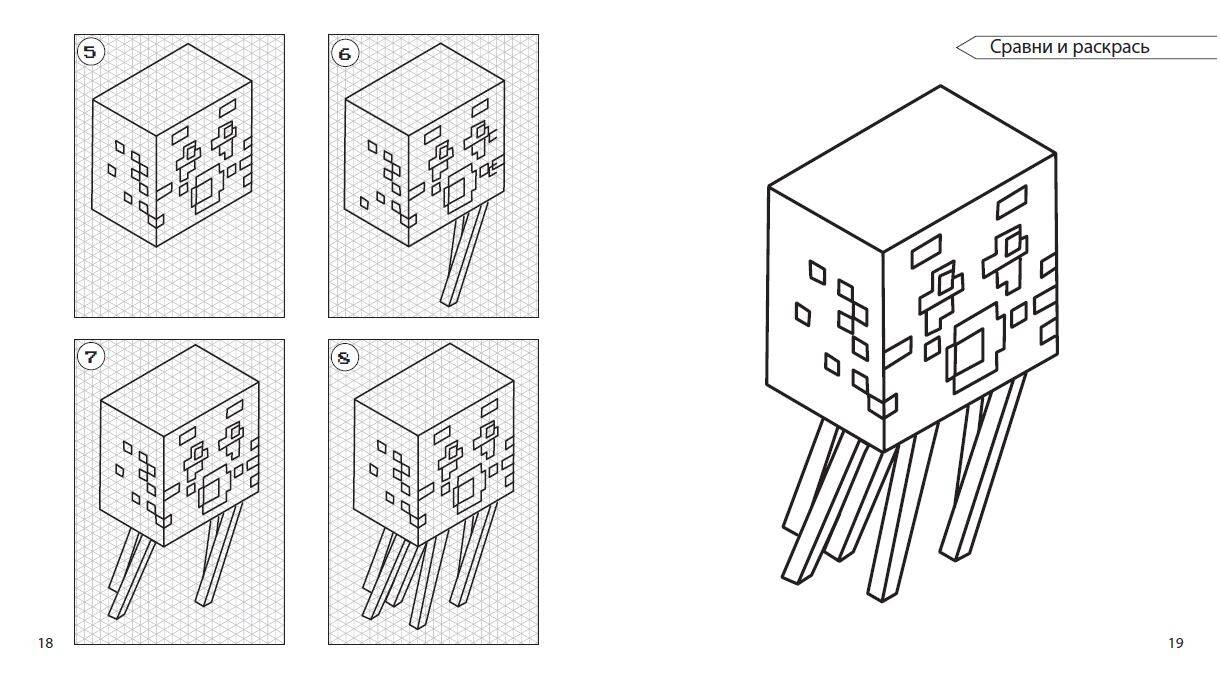 5

6

7

8

18

Сравни и раскрась

19