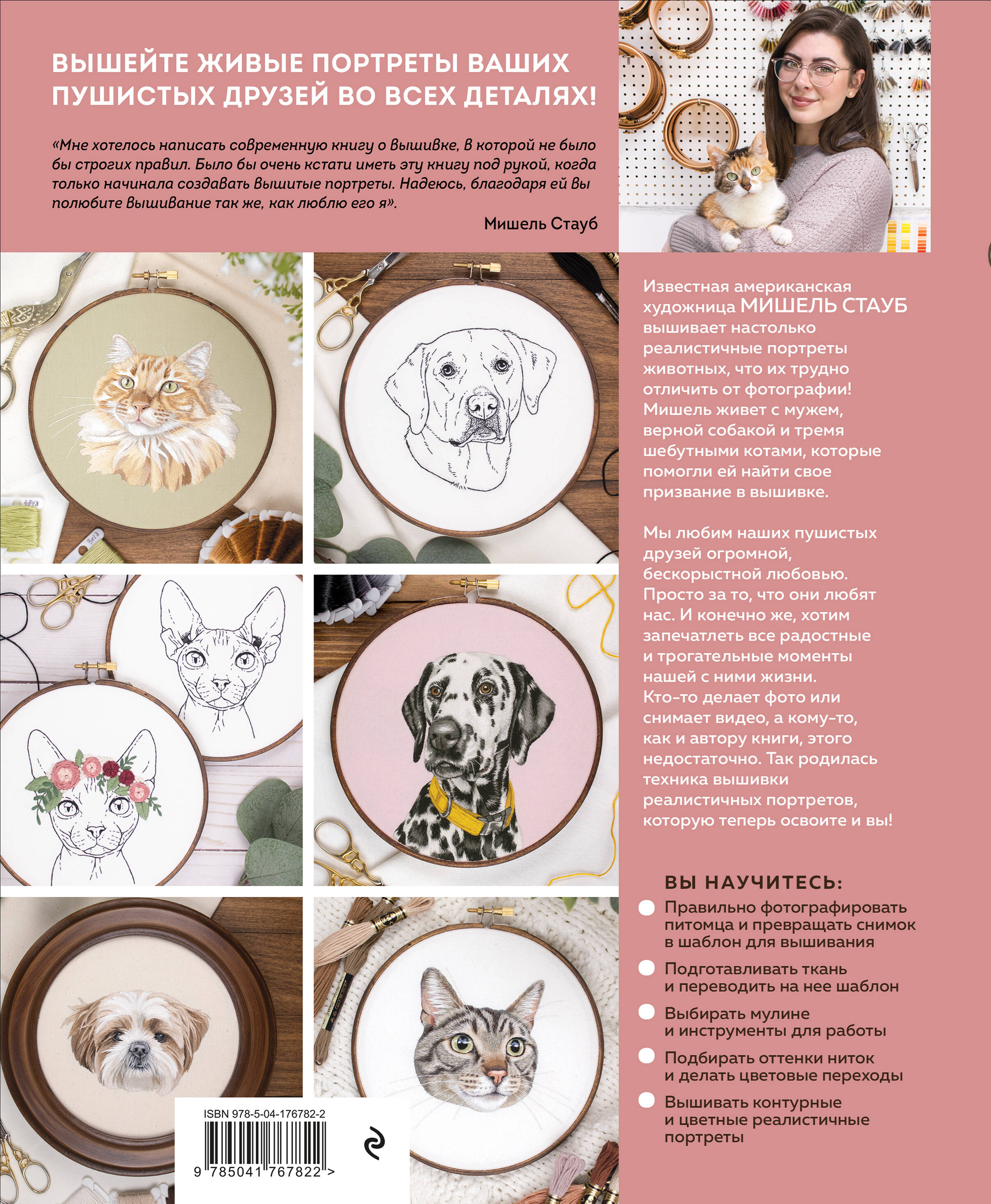 ВЫШЕЙТЕ ЖИВЫЕ ПОРТРЕТЫ ВАШИХ ПУШИСТЫХ ДРУЗЕЙ ВО ВСЕХ ДЕТАЛЯХ!

«Мне хотелось написать современную книгу о вышивке, в которой не было бы строгих правил. Было бы очень кстати иметь эту книгу под рукой, когда только начинала создавать вышитые портреты. Надеюсь, благодаря ей вы полюбите вышивание так же, как люблю его я».

Мишель Стауб

Известная американская художница МИШЕЛЬ СТАУБ вышивает настолько реалистичные портреты животных, что их трудно отличить от фотографии! Мишель живет с мужем, верной собакой и тремя шебутными котами, которые помогли ей найти свое призвание в вышивке.

Мы любим наших пушистых друзей огромной, бескорыстной любовью. Просто за то, что они любят нас. И конечно же, хотим запечатлеть все радостные и трогательные моменты нашей с ними жизни. Кто-то делает фото или снимает видео, а кому-то, как и автору книги, этого недостаточно. Так родилась техника вышивки реалистичных портретов, которую теперь освоите и вы!

ВЫ НАУЧИТЕСЬ:

Правильно фотографировать питомца и превращать снимок в шаблон для вышивания

Подготавливать ткань и переводить на нее шаблон

Выбирать мулине и инструменты для работы

Подбирать оттенки ниток и делать цветовые переходы

Вышивать контурные и цветные реалистичные портреты

ISBN 978-5-04-176782-2

9 785041 767822 >