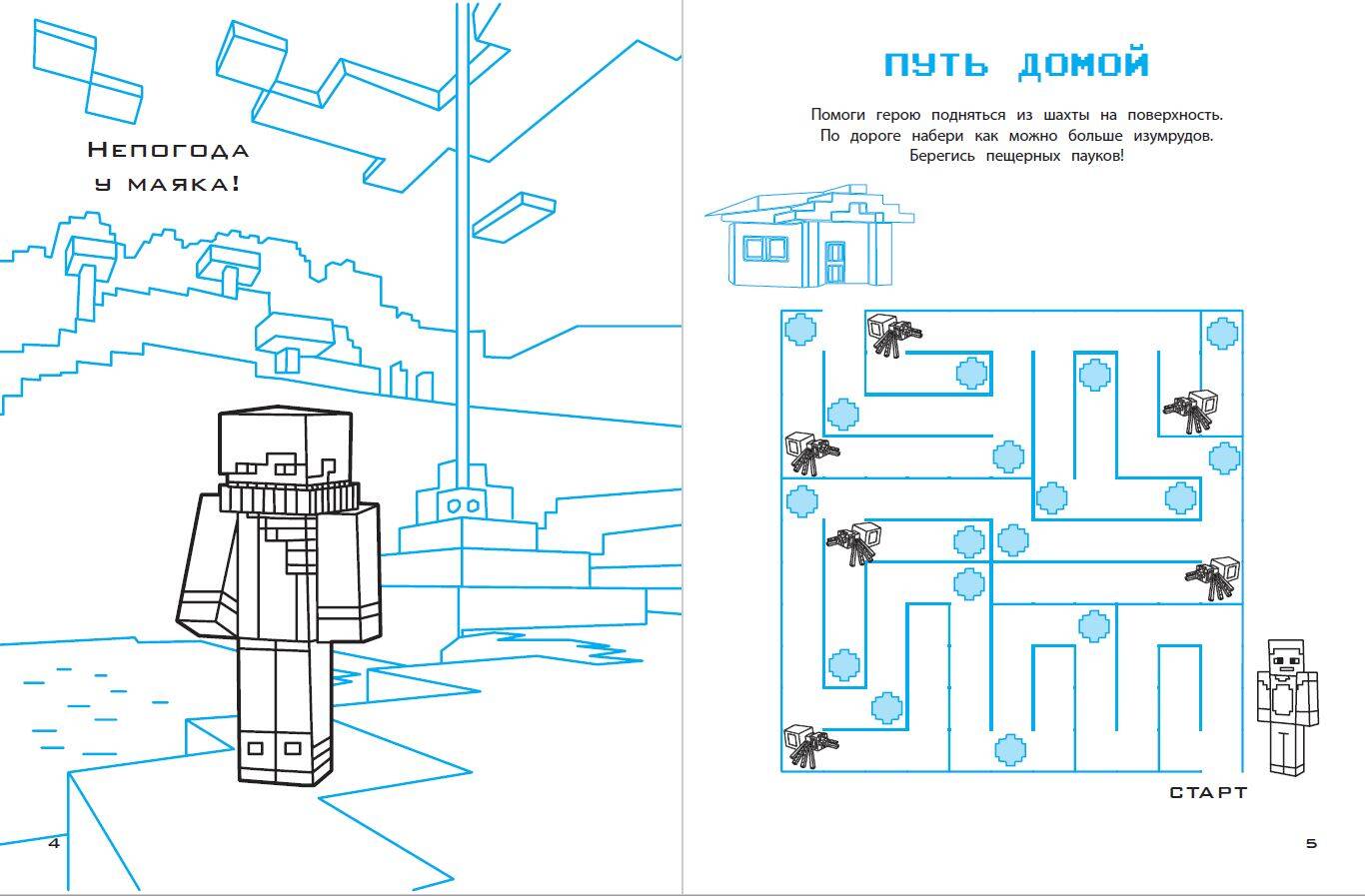 Непогода у маяка!

4

ПУТЬ ДОМОЙ

Помоги герою подняться из шахты на поверхность. По дороге набери как можно больше изумрудов. Берегись пещерных пауков!

СТАРТ

5