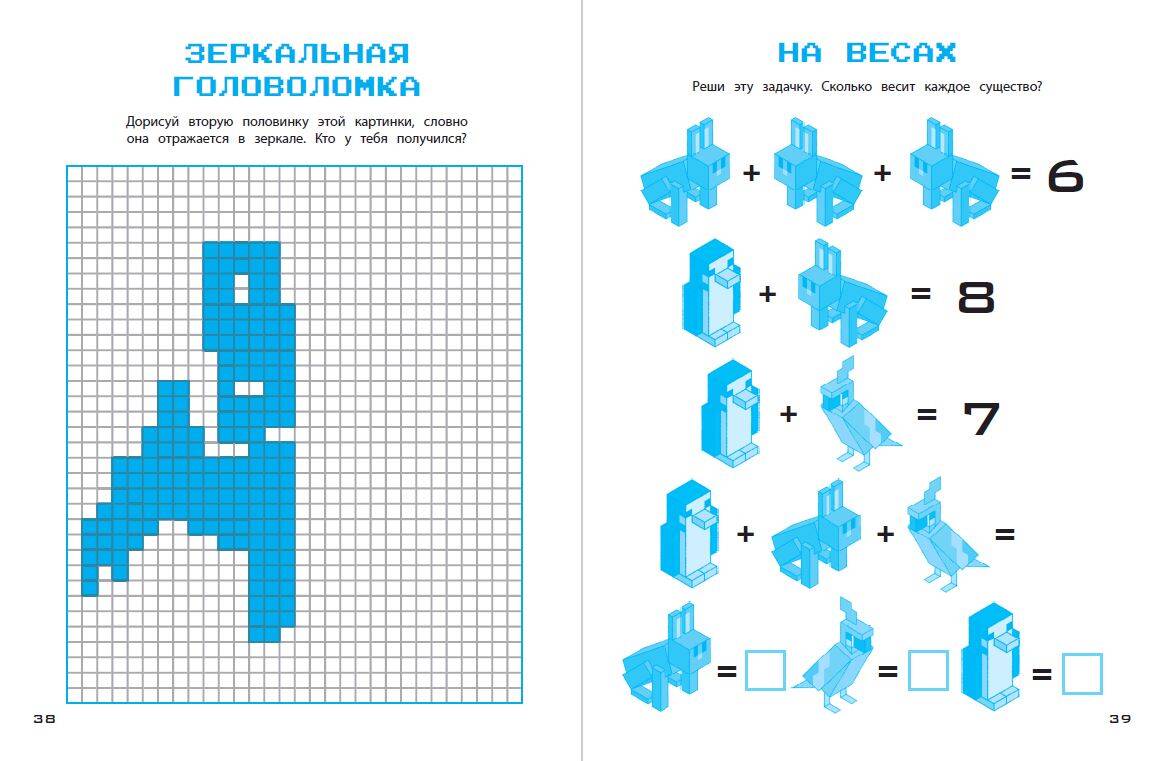 ЗЕРКАЛЬНАЯ ГОЛОВОЛОМКА

Дорисуй вторую половинку этой картинки, словно она отражается в зеркале. Кто у тебя получился?

38

НА ВЕСАХ

Реши эту задачку. Сколько весит каждое существо?

+ + = 6

+ = 8

+ = 7

+ + =

= = =

39