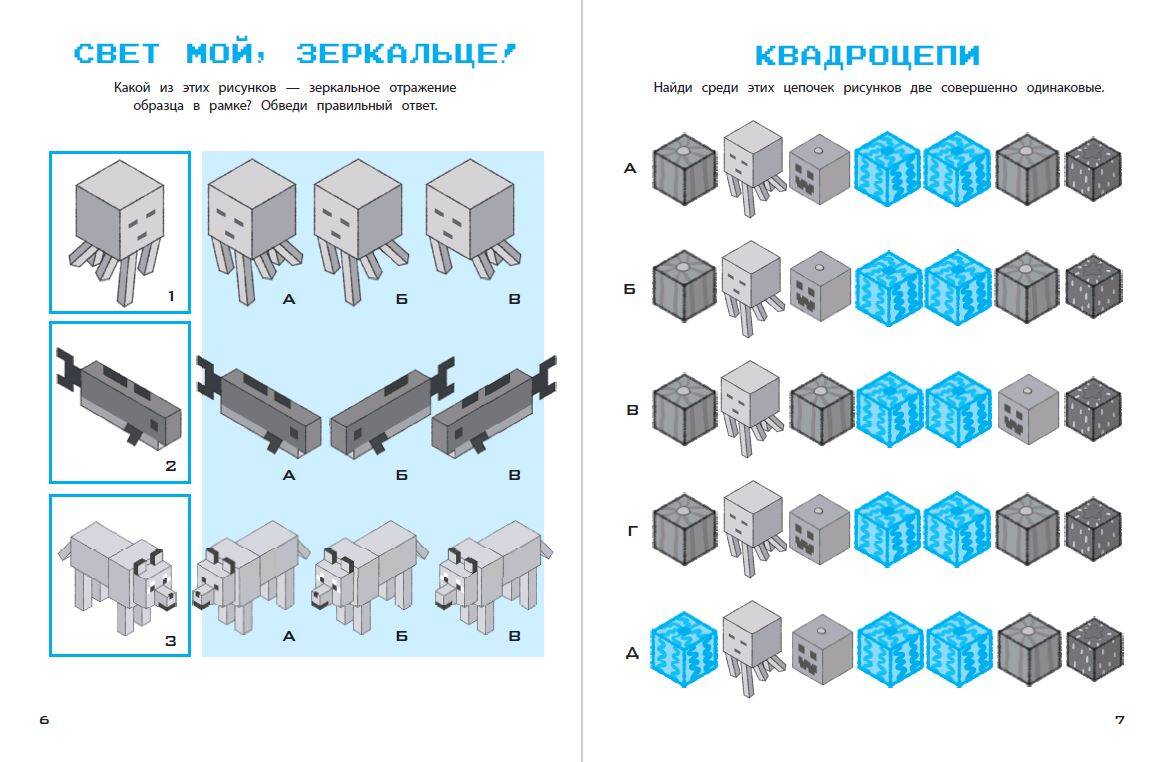 СВЕТ МОЙ, ЗЕРКАЛЬЦЕ!

Какой из этих рисунков — зеркальное отражение образца в рамке? Обведи правильный ответ.

1

А

Б

В

2

А

Б

В

3

А

Б

В

6

КВАДРОЦЕПИ

Найди среди этих цепочек рисунков две совершенно одинаковые.

А

Б

В

Г

Д

7