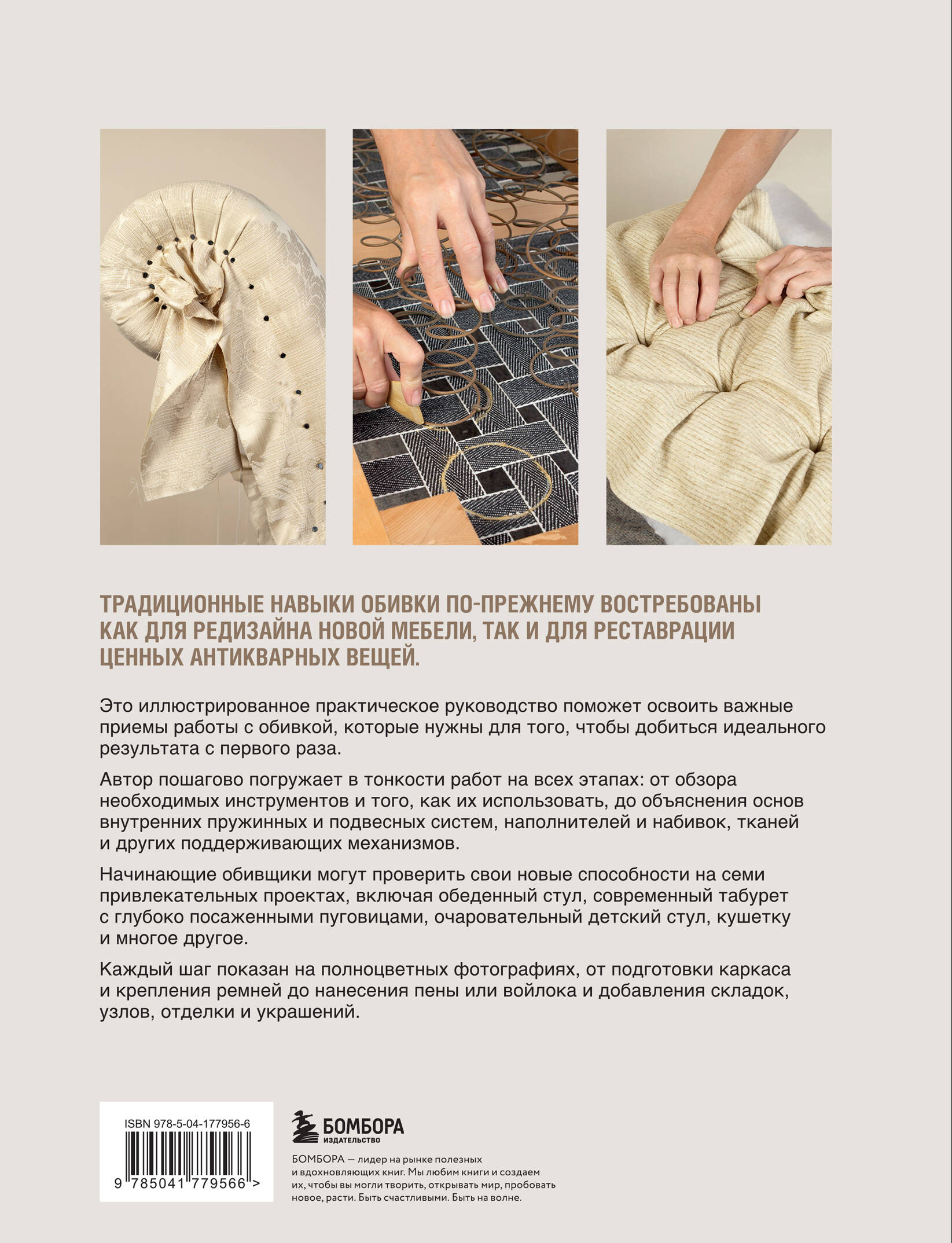 ТРАДИЦИОННЫЕ НАВЫКИ ОБИВКИ ПО-ПРЕЖНЕМУ ВОСТРЕБОВАНЫ КАК ДЛЯ РЕДИЗАЙНА НОВОЙ МЕБЕЛИ, ТАК И ДЛЯ РЕСТАВРАЦИИ ЦЕННЫХ АНТИКВАРНЫХ ВЕЩЕЙ.

Это иллюстрированное практическое руководство поможет освоить важные приемы работы с обивкой, которые нужны для того, чтобы добиться идеального результата с первого раза.

Автор пошагово погружает в тонкости работ на всех этапах: от обзора необходимых инструментов и того, как их использовать, до объяснения основ внутренних пружинных и подвесных систем, наполнителей и набивок, тканей и других поддерживающих механизмов.

Начинающие обивщики могут проверить свои новые способности на семи привлекательных проектах, включая обеденный стул, современный табурет с глубоко посаженными пуговицами, очаровательный детский стул, кушетку и многое другое.

Каждый шаг показан на полноцветных фотографиях, от подготовки каркаса и крепления ремней до нанесения пены или войлока и добавления складок, узлов, отделки и украшений.

ISBN 978-5-04-177956-6

9 785041 779566 >

БОМБОРА
ИЗДАТЕЛЬСТВО

БОМБОРА — лидер на рынке полезных и вдохновляющих книг. Мы любим книги и создаем их, чтобы вы могли творить, открывать мир, пробовать новое, расти. Быть счастливыми. Быть на волне.