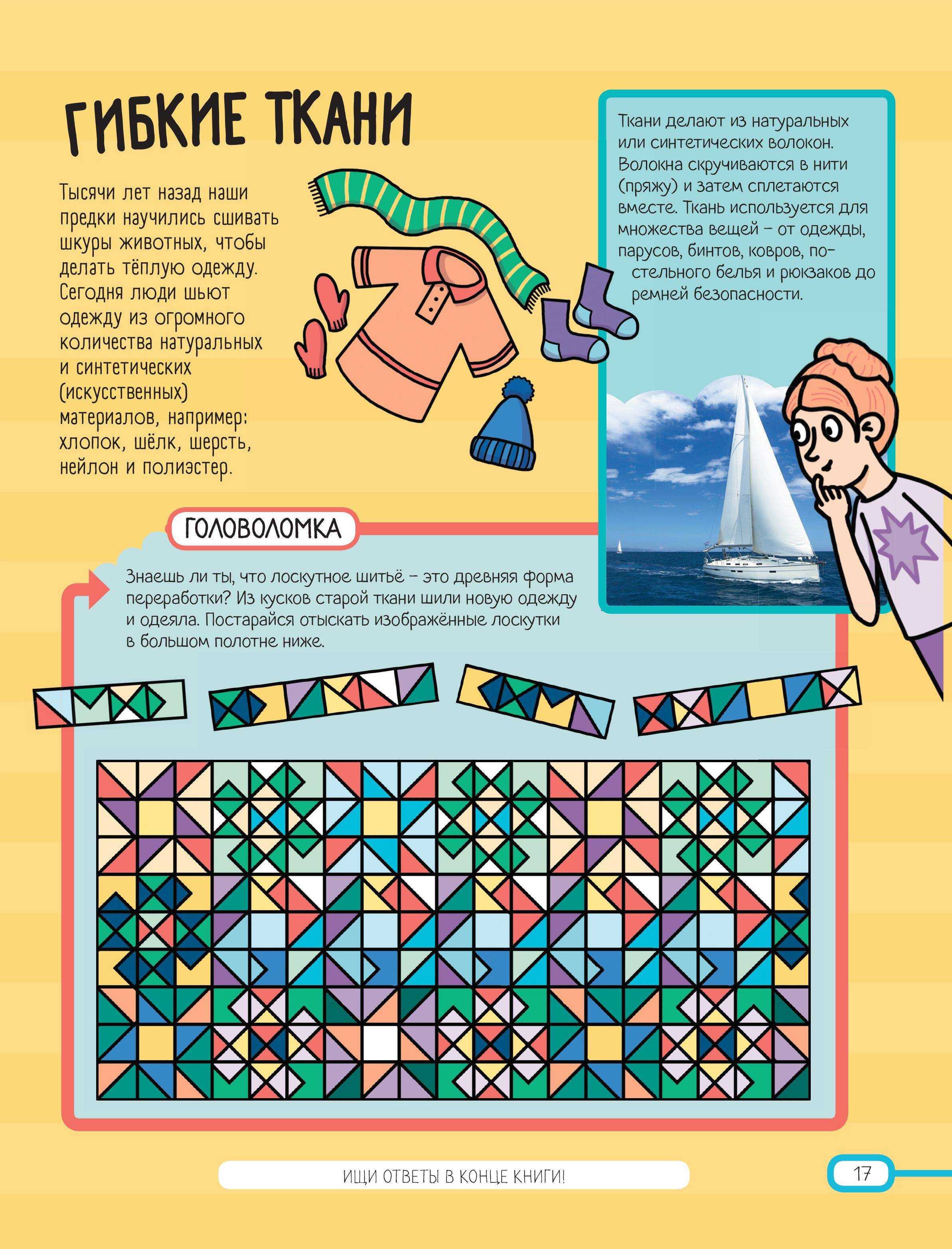 ГИБКИЕ ТКАНИ

Тысячи лет назад наши предки научились сшивать шкуры животных, чтобы делать тёплую одежду. Сегодня люди шьют одежду из огромного количества натуральных и синтетических (искусственных) материалов, например: хлопок, шёлк, шерсть, нейлон и полиэстер.

Ткани делают из натуральных или синтетических волокон. Волокна скручиваются в нити (пряжу) и затем сплетаются вместе. Ткань используется для множества вещей – от одежды, парусов, бинтов, ковров, постельного белья и рюкзаков до ремней безопасности.

ГОЛОВОЛОМКА

Знаешь ли ты, что лоскутное шитьё – это древняя форма переработки? Из кусков старой ткани шили новую одежду и одеяла. Постарайся отыскать изображённые лоскутки в большом полотне ниже.

ИЩИ ОТВЕТЫ В КОНЦЕ КНИГИ!

17