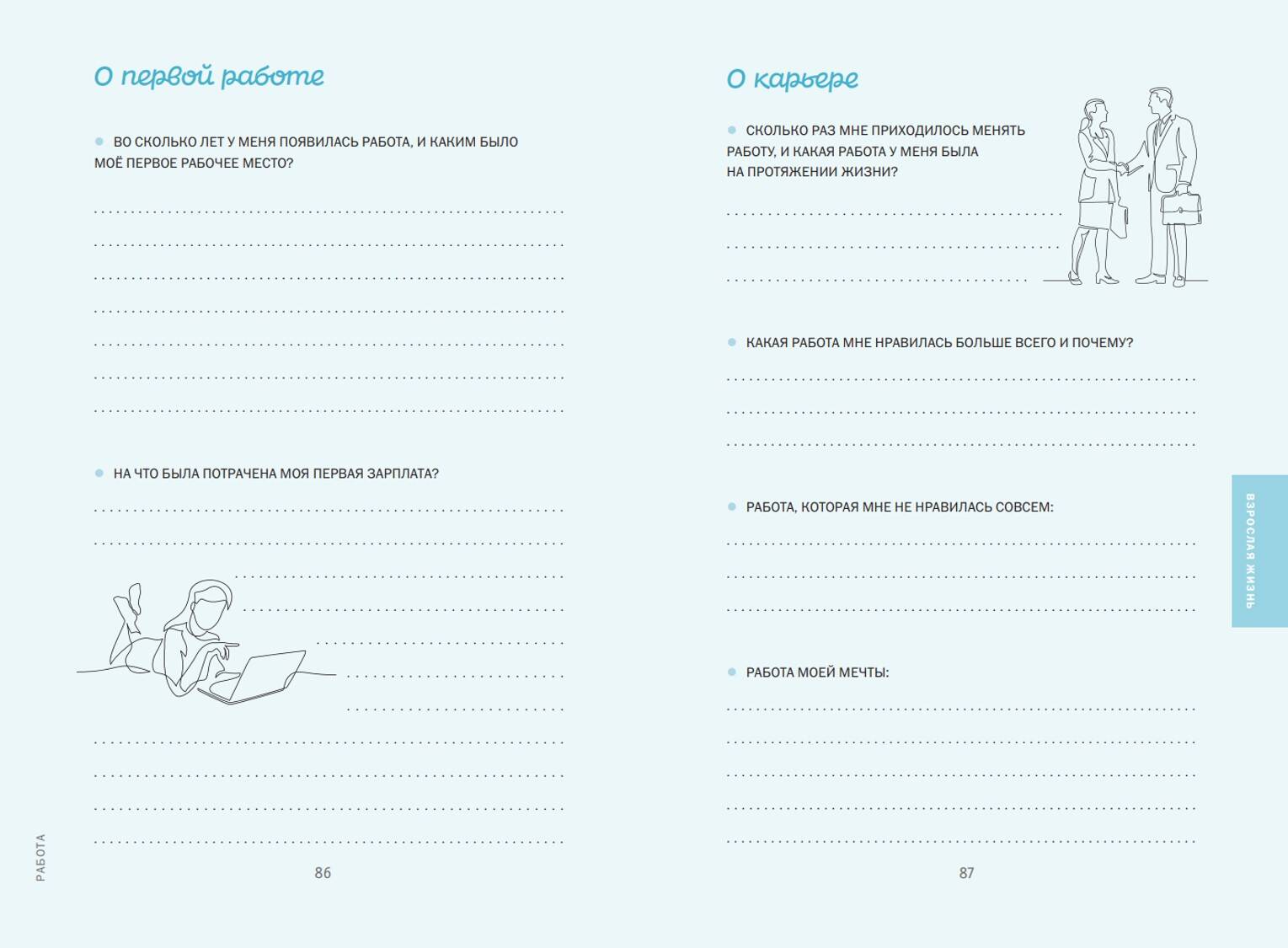 О первой работе

ВО СКОЛЬКО ЛЕТ У МЕНЯ ПОЯВИЛАСЬ РАБОТА, И КАКИМ БЫЛО МОЁ ПЕРВОЕ РАБОЧЕЕ МЕСТО?

НА ЧТО БЫЛА ПОТРАЧЕНА МОЯ ПЕРВАЯ ЗАРПЛАТА?

РАБОТА

86

О карьере

СКОЛЬКО РАЗ МНЕ ПРИХОДИЛОСЬ МЕНЯТЬ РАБОТУ, И КАКАЯ РАБОТА У МЕНЯ БЫЛА НА ПРОТЯЖЕНИИ ЖИЗНИ?

КАКАЯ РАБОТА МНЕ НРАВИЛАСЬ БОЛЬШЕ ВСЕГО И ПОЧЕМУ?

РАБОТА, КОТОРАЯ МНЕ НЕ НРАВИЛАСЬ СОВСЕМ:

РАБОТА МОЕЙ МЕЧТЫ:

ВЗРОСЛАЯ ЖИЗНЬ

87