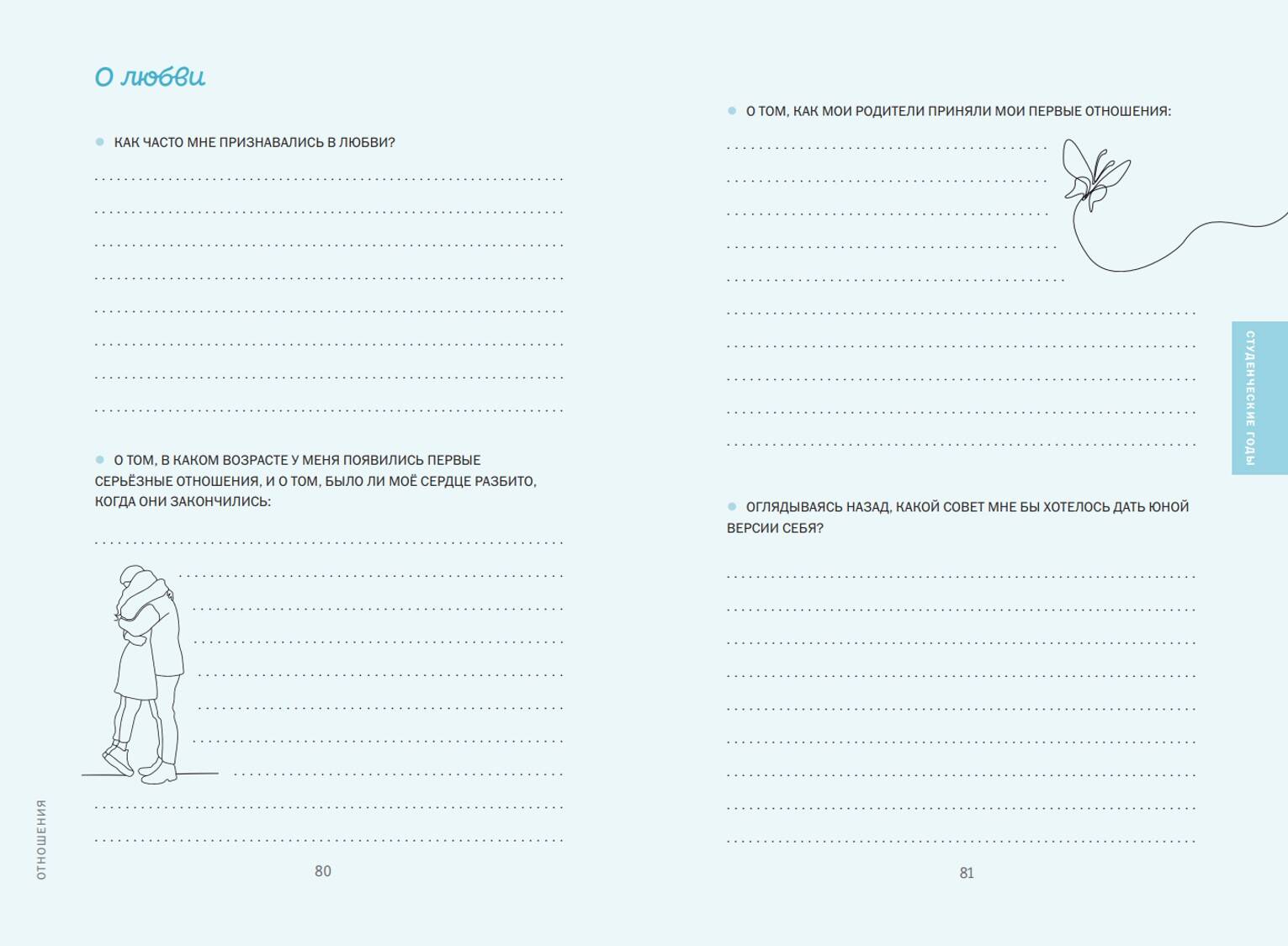 О любви

КАК ЧАСТО МНЕ ПРИЗНАВАЛИСЬ В ЛЮБВИ?

О ТОМ, В КАКОМ ВОЗРАСТЕ У МЕНЯ ПОЯВИЛИСЬ ПЕРВЫЕ СЕРЬЁЗНЫЕ ОТНОШЕНИЯ, И О ТОМ, БЫЛО ЛИ МОЁ СЕРДЦЕ РАЗБИТО, КОГДА ОНИ ЗАКОНЧИЛИСЬ:

ОТНОШЕНИЯ

80

О ТОМ, КАК МОИ РОДИТЕЛИ ПРИНЯЛИ МОИ ПЕРВЫЕ ОТНОШЕНИЯ:

СТУДЕНЧЕСКИЕ ГОДЫ

ОГЛЯДЫВАЯСЬ НАЗАД, КАКОЙ СОВЕТ МНЕ БЫ ХОТЕЛОСЬ ДАТЬ ЮНОЙ ВЕРСИИ СЕБЯ?

81