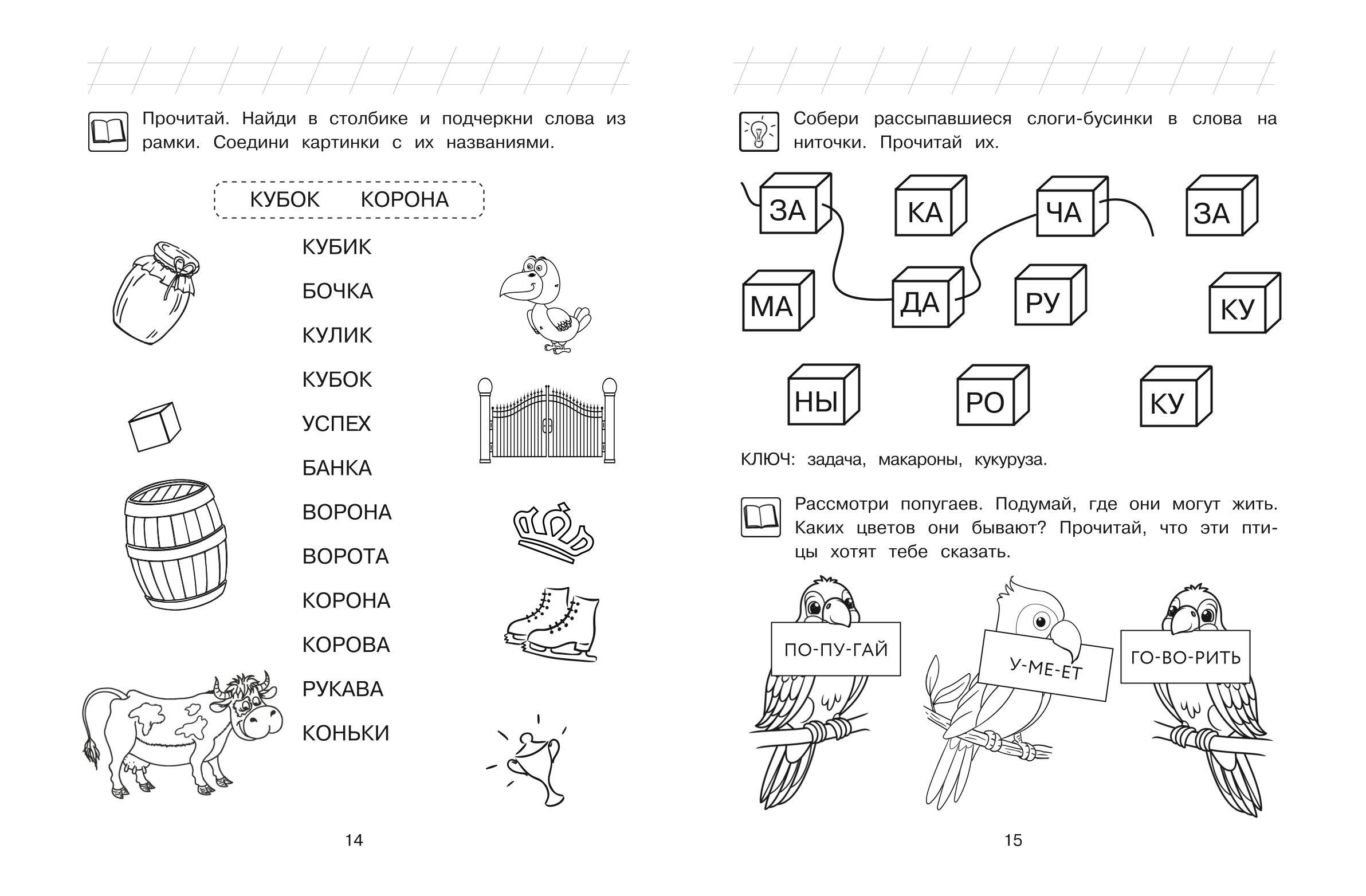 Прочитай. Найди в столбике и подчеркни слова из рамки. Соедини картинки с их названиями.

КУБОК КОРОНА

КУБИК
БОЧКА
КУЛИК
КУБОК
УСПЕХ
БАНКА
ВОРОНА
ВОРОТА
КОРОНА
КОРОВА
РУКАВА
КОНЬКИ

14

Собери рассыпавшиеся слоги-бусинки в слова на ниточки. Прочитай их.

ЗА КА ЧА ЗА
МА ДА РУ КУ
НЫ РО КУ

КЛЮЧ: задача, макароны, кукуруза.

Рассмотри попугаев. Подумай, где они могут жить. Каких цветов они бывают? Прочитай, что эти птицы хотят тебе сказать.

ПО-ПУ-ГАЙ
У-МЕ-ЕТ
ГО-ВО-РИТЬ

15