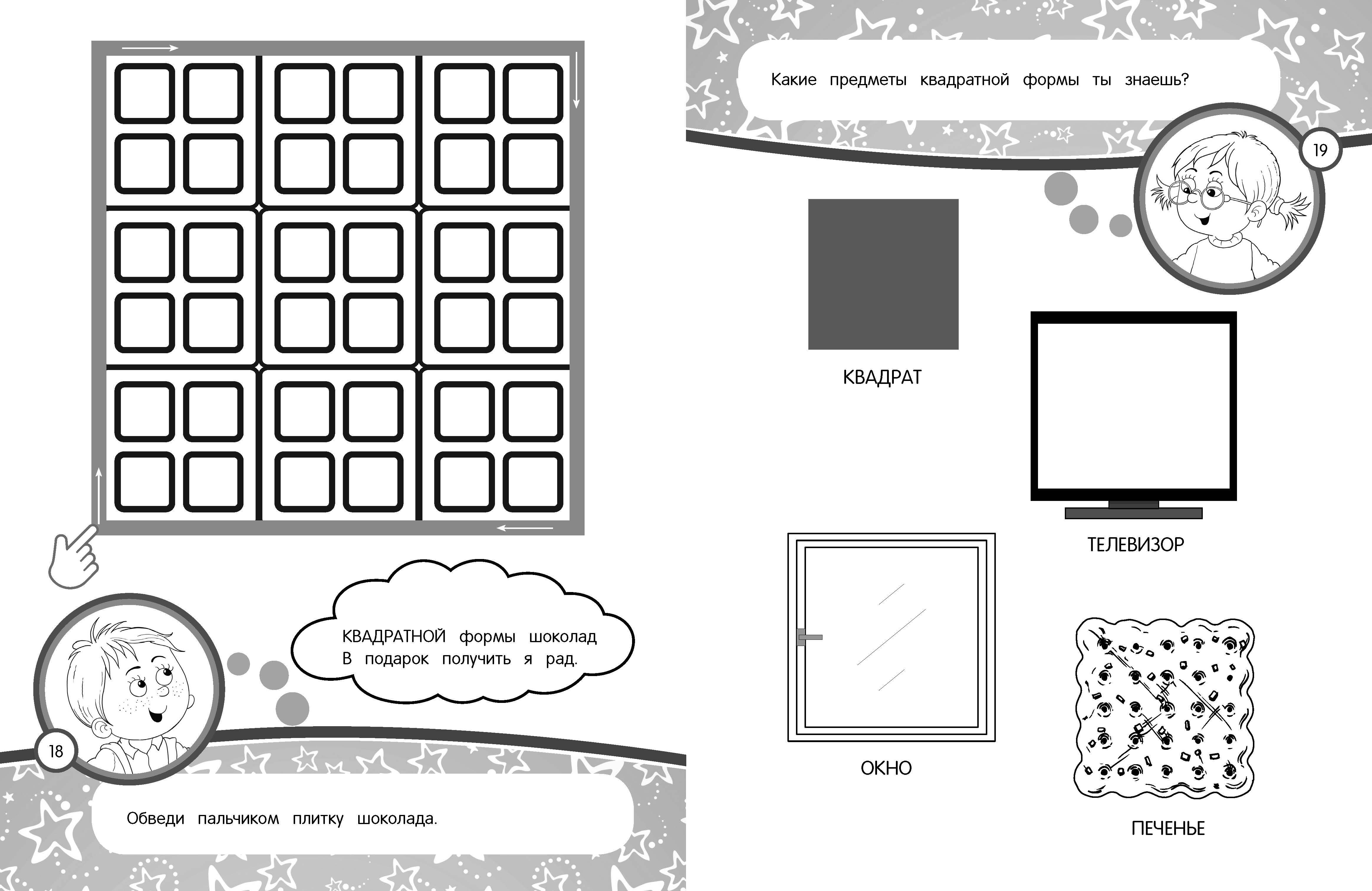 КВАДРАТНОЙ формы шоколад
В подарок получить я рад.

18

Обведи пальчиком плитку шоколада.

Какие предметы квадратной формы ты знаешь?

19

КВАДРАТ

ТЕЛЕВИЗОР

ОКНО

ПЕЧЕНЬЕ