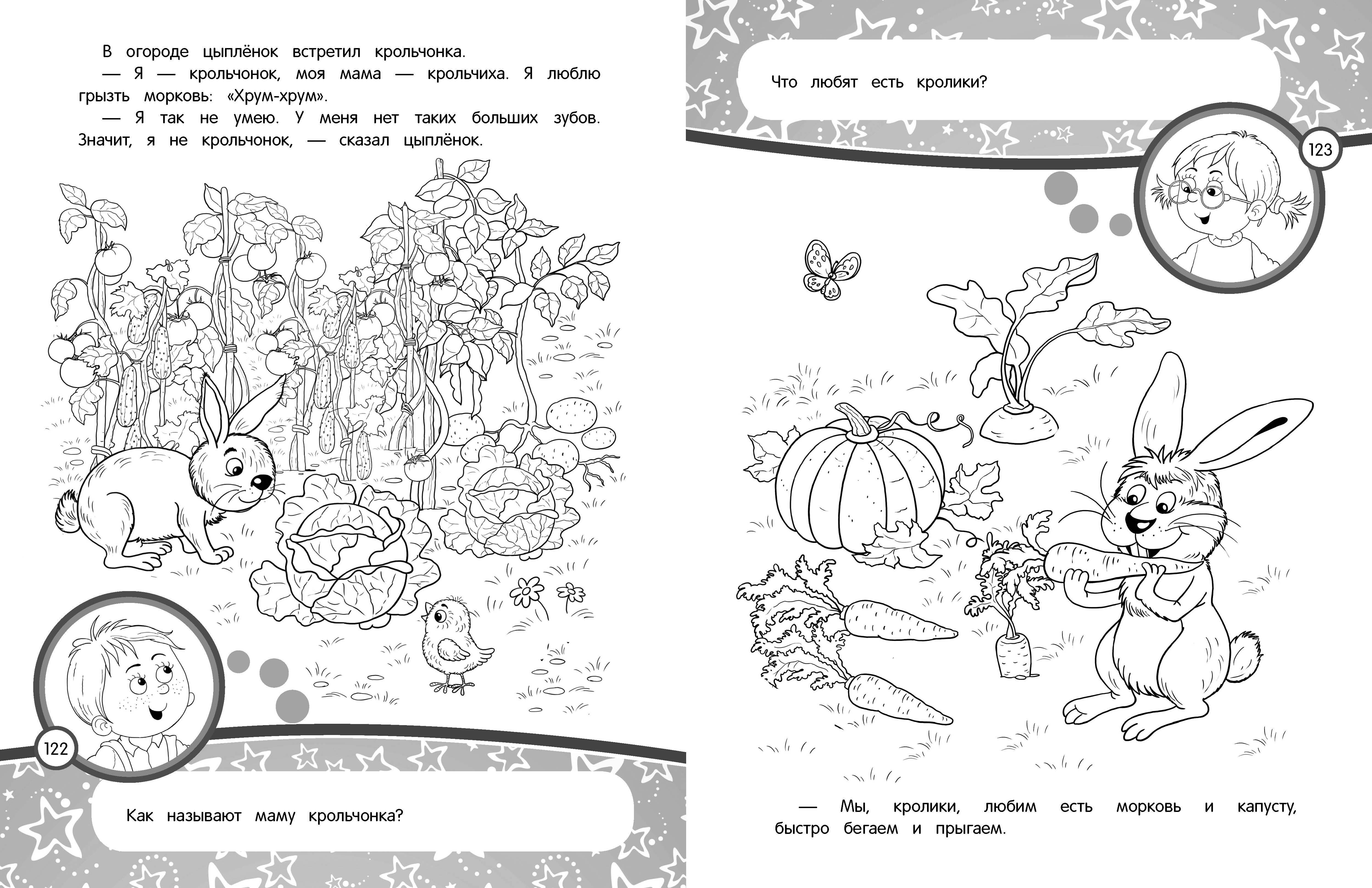 В огороде цыплёнок встретил крольчонка.

— Я — крольчонок, моя мама — крольчиха. Я люблю грызть морковь: «Хрум-хрум».

— Я так не умею. У меня нет таких больших зубов. Значит, я не крольчонок, — сказал цыплёнок.

122

Как называют маму крольчонка?

Что любят есть кролики?

123

— Мы, кролики, любим есть морковь и капусту, быстро бегаем и прыгаем.